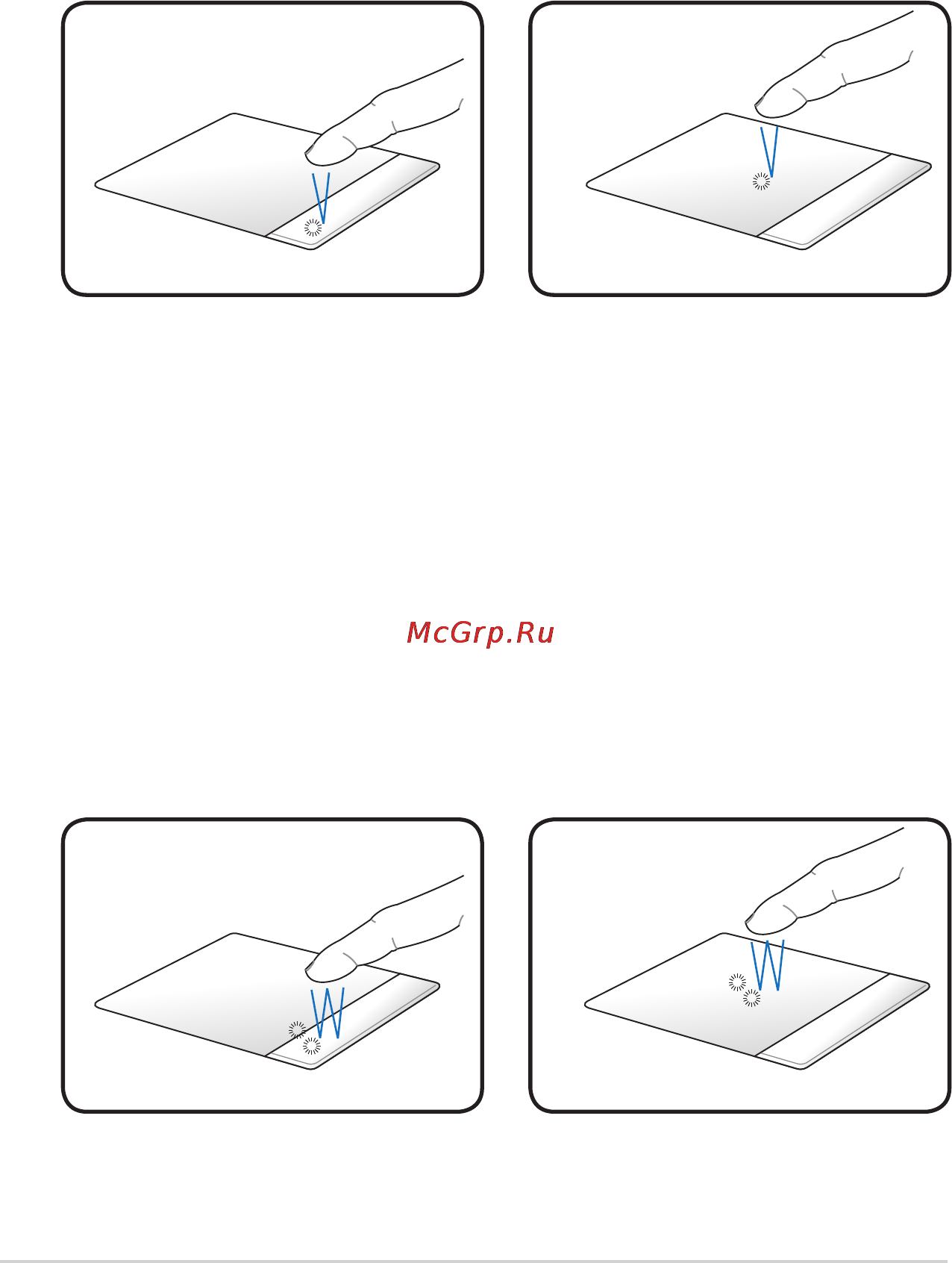 McGrp.Ru