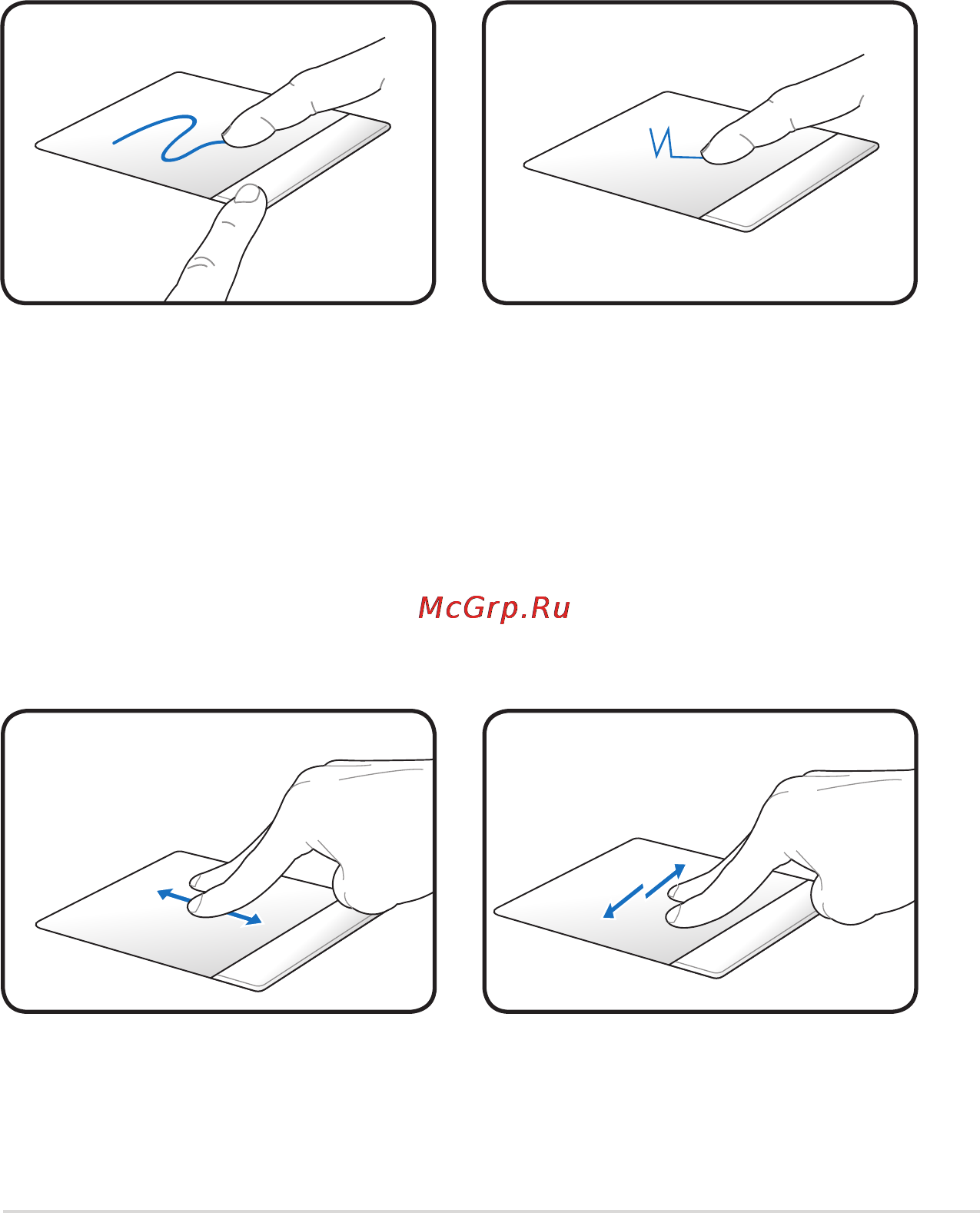 McGrp.Ru