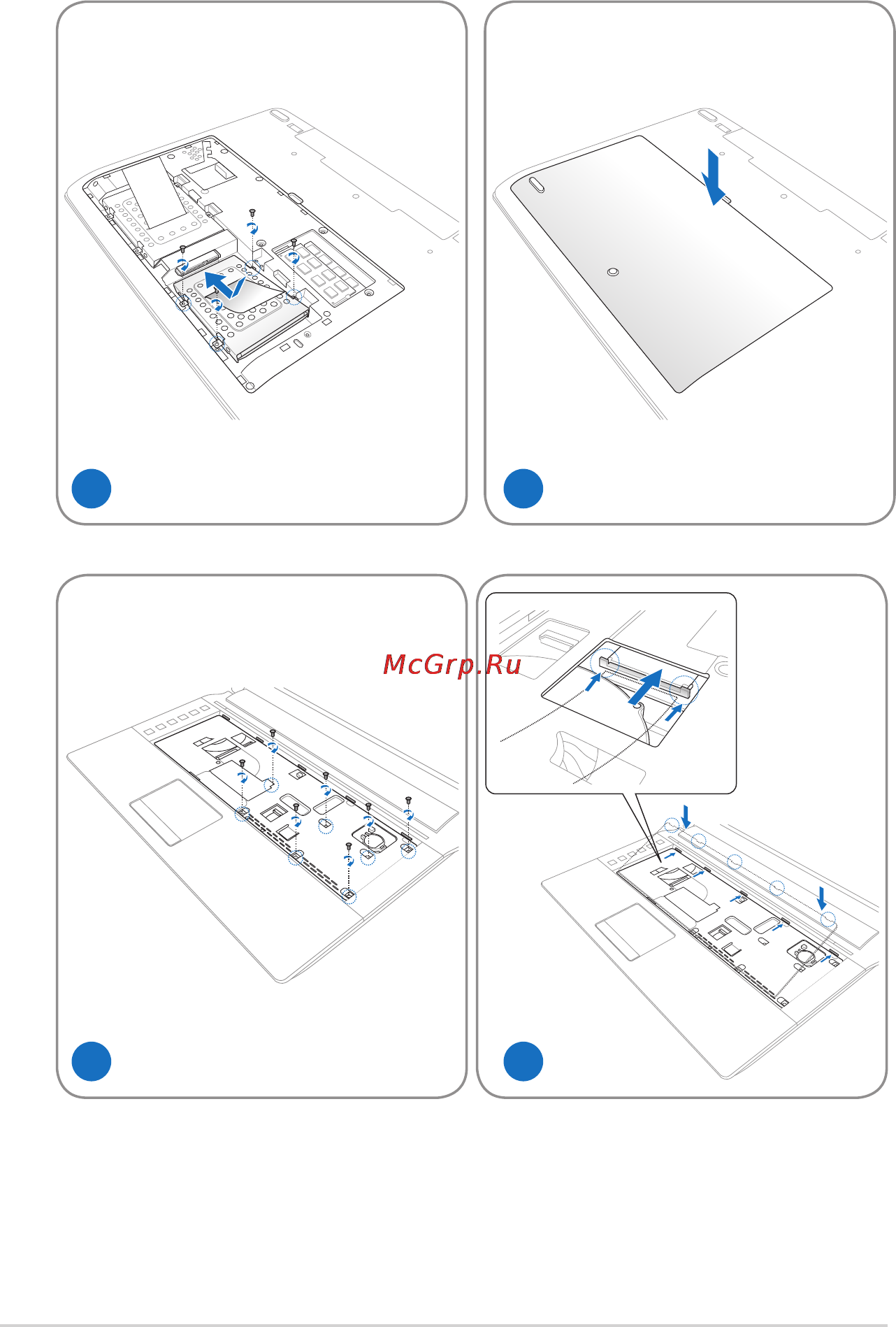 McGrp.Ru