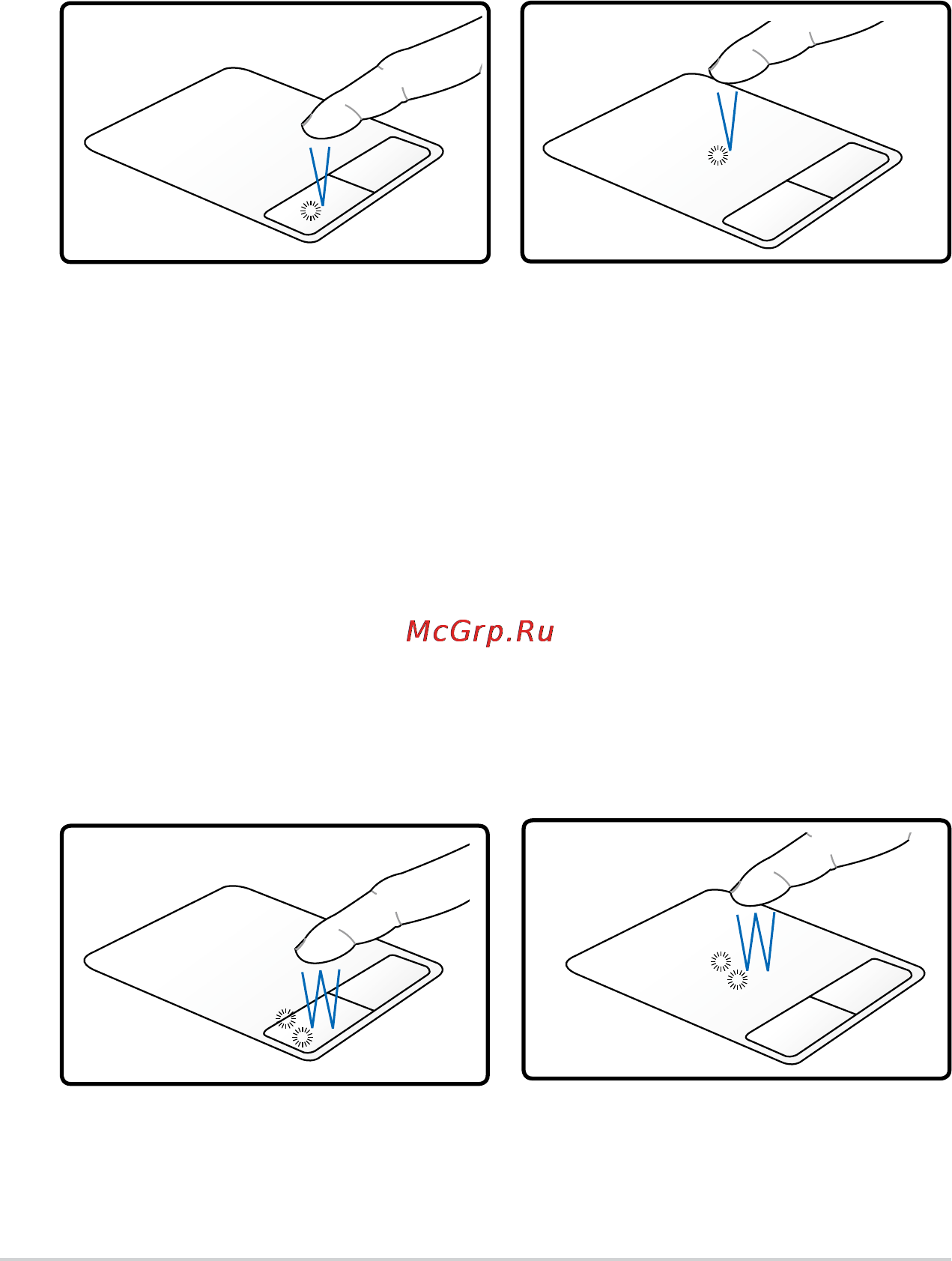 McGrp.Ru