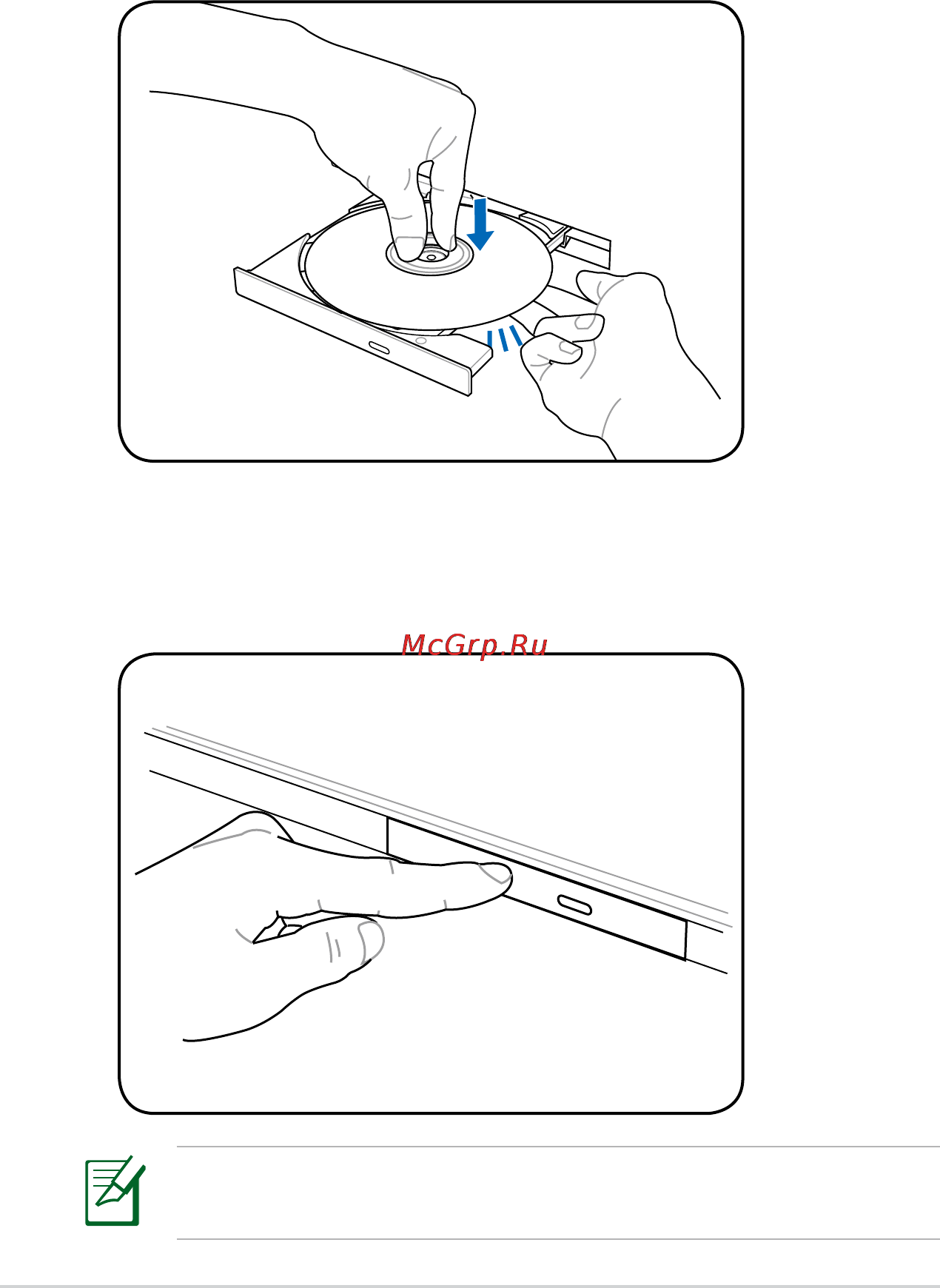 McGrp.Ru