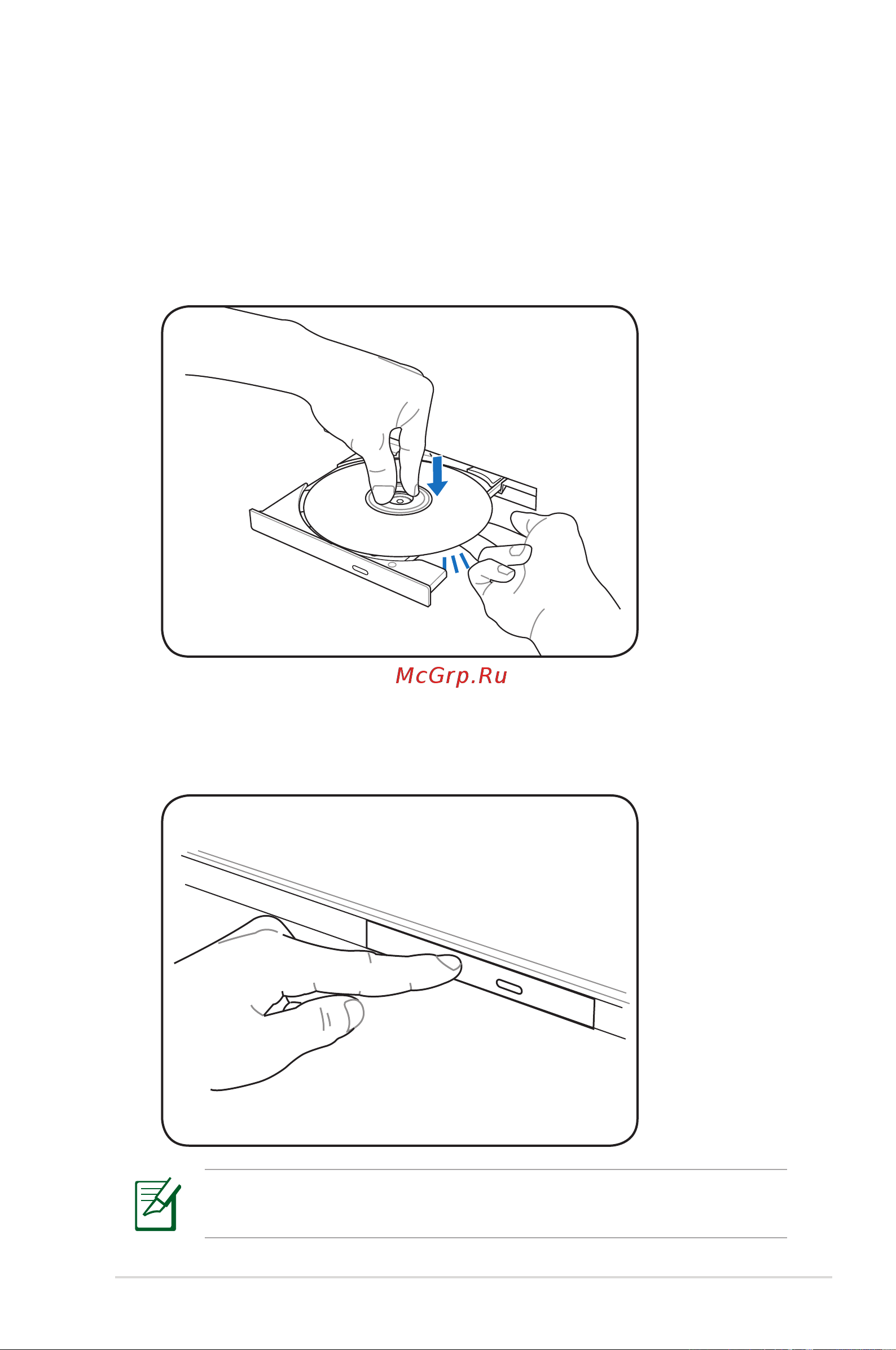 McGrp.Ru