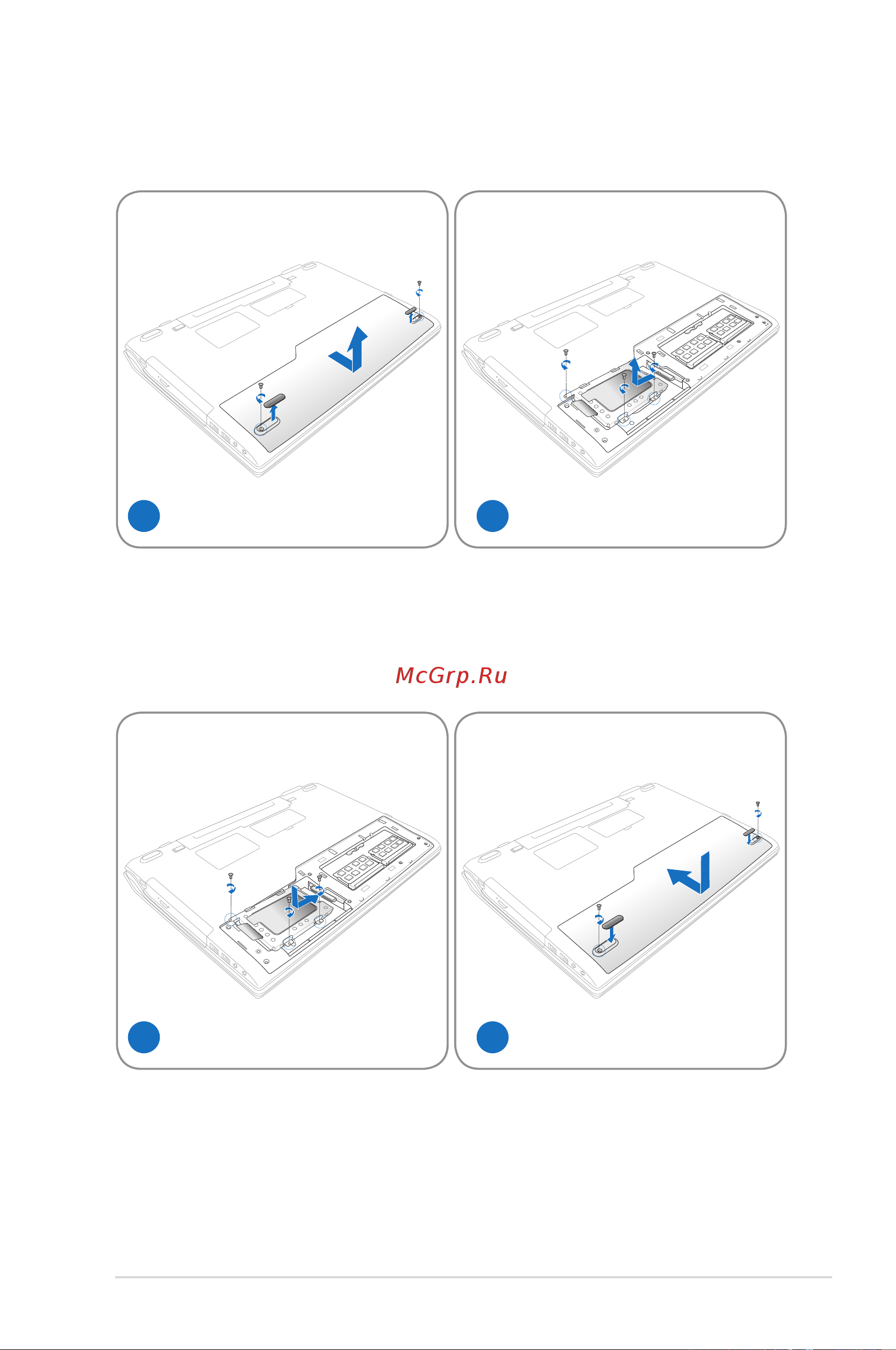 McGrp.Ru