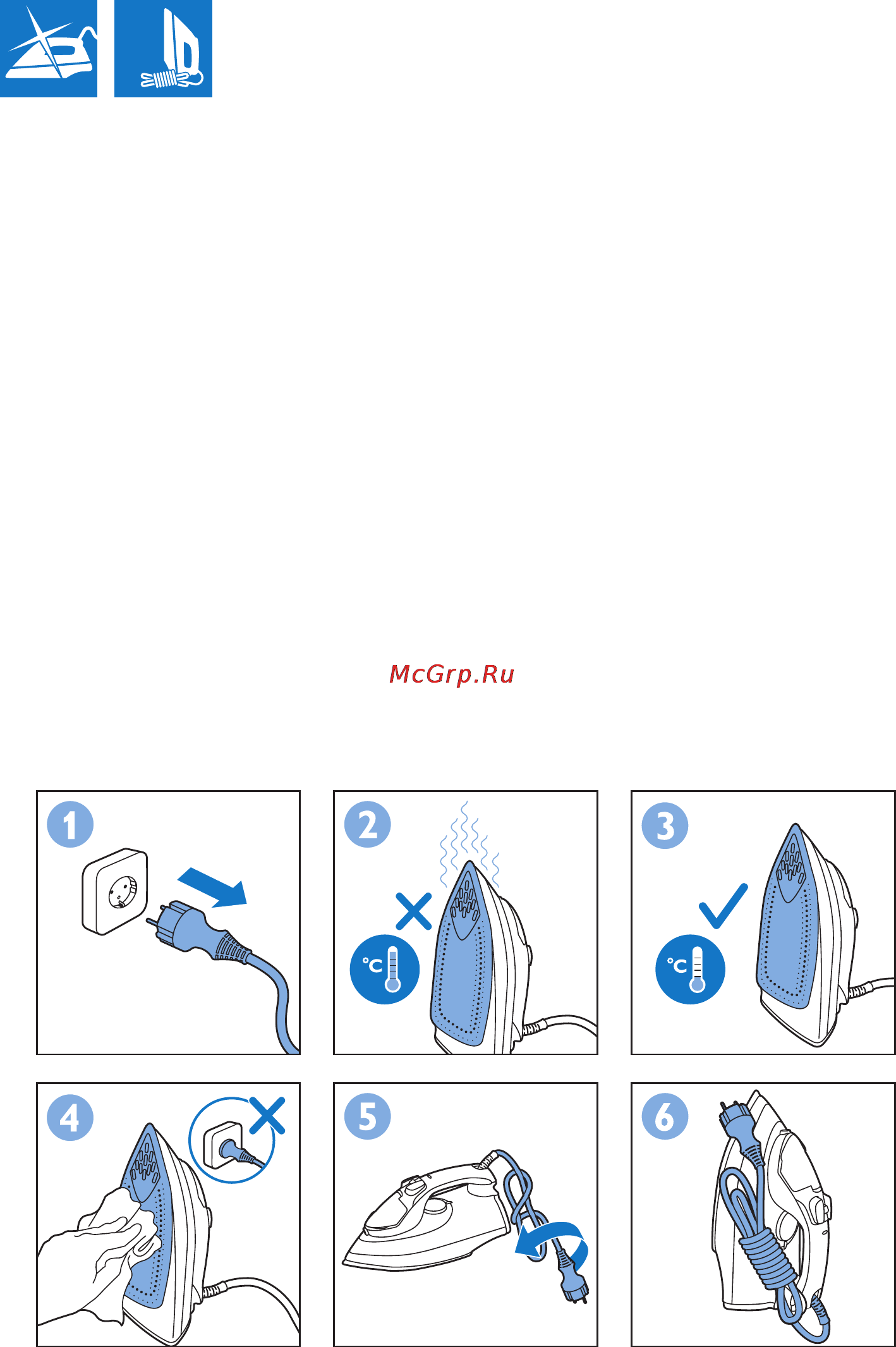 McGrp.Ru

1

2

°C

3

°C

4

5

6