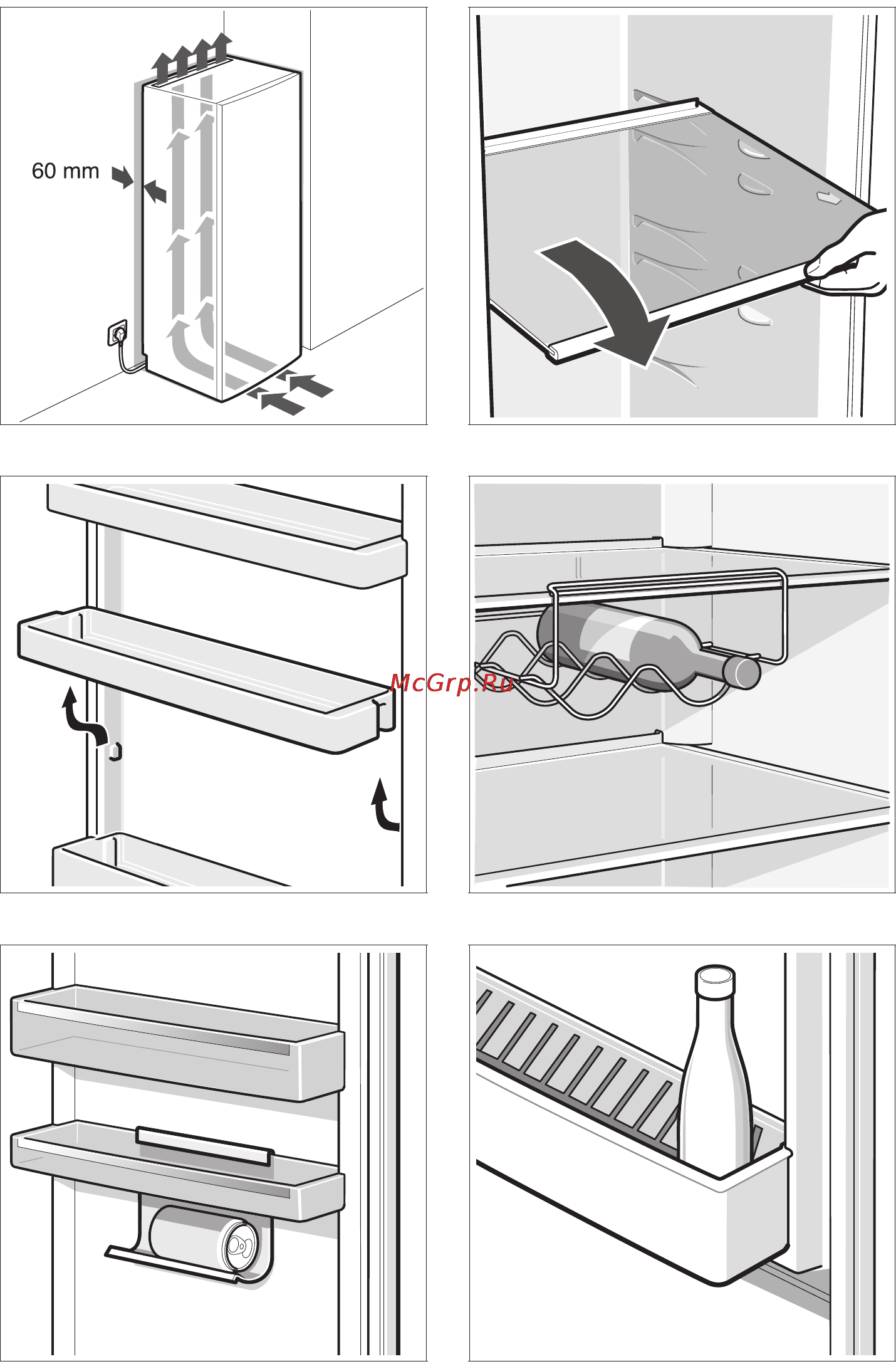 60 mm

McGrp.Ru