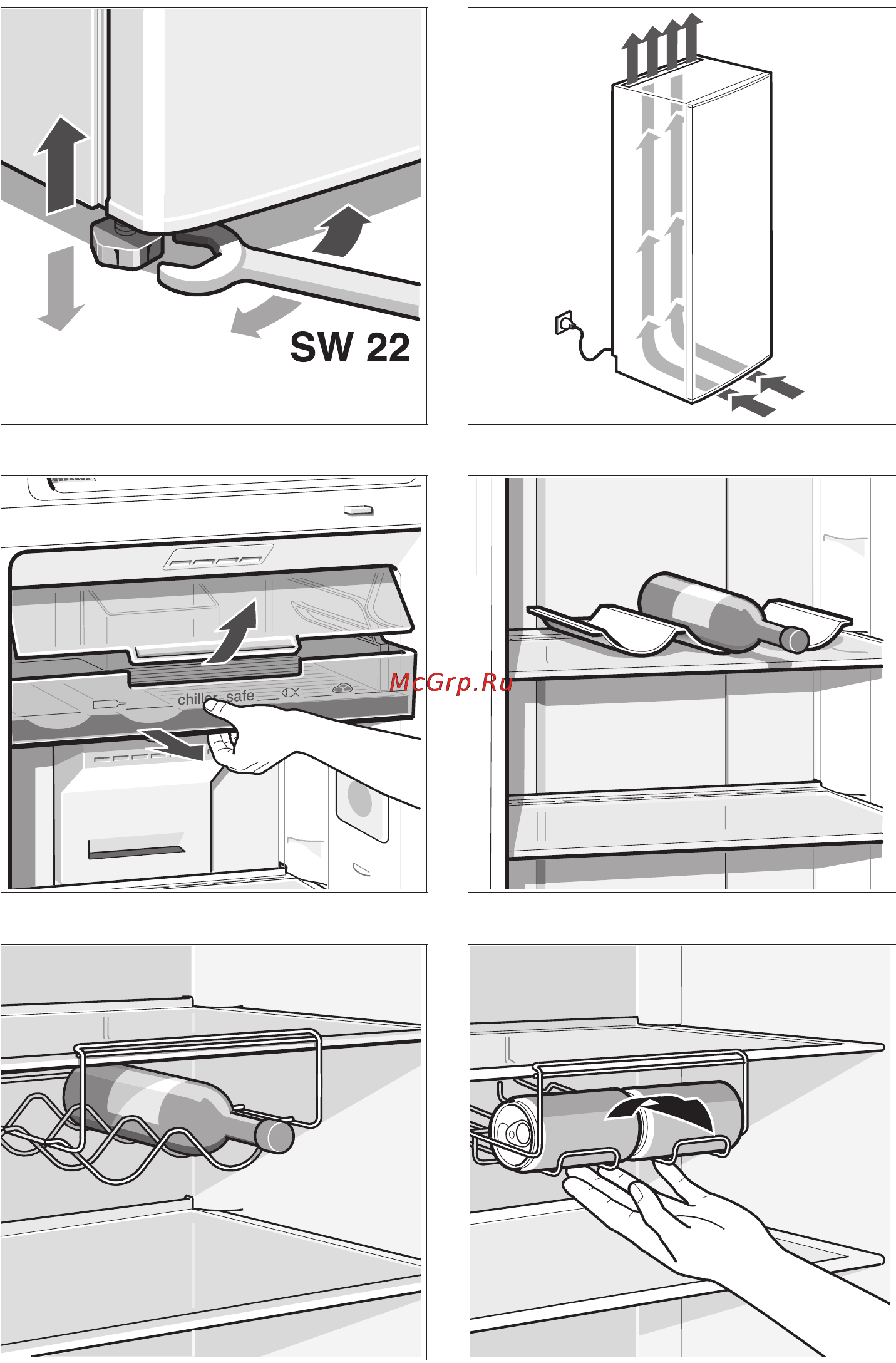 SW 22

chiller safe

McGrp.Ru