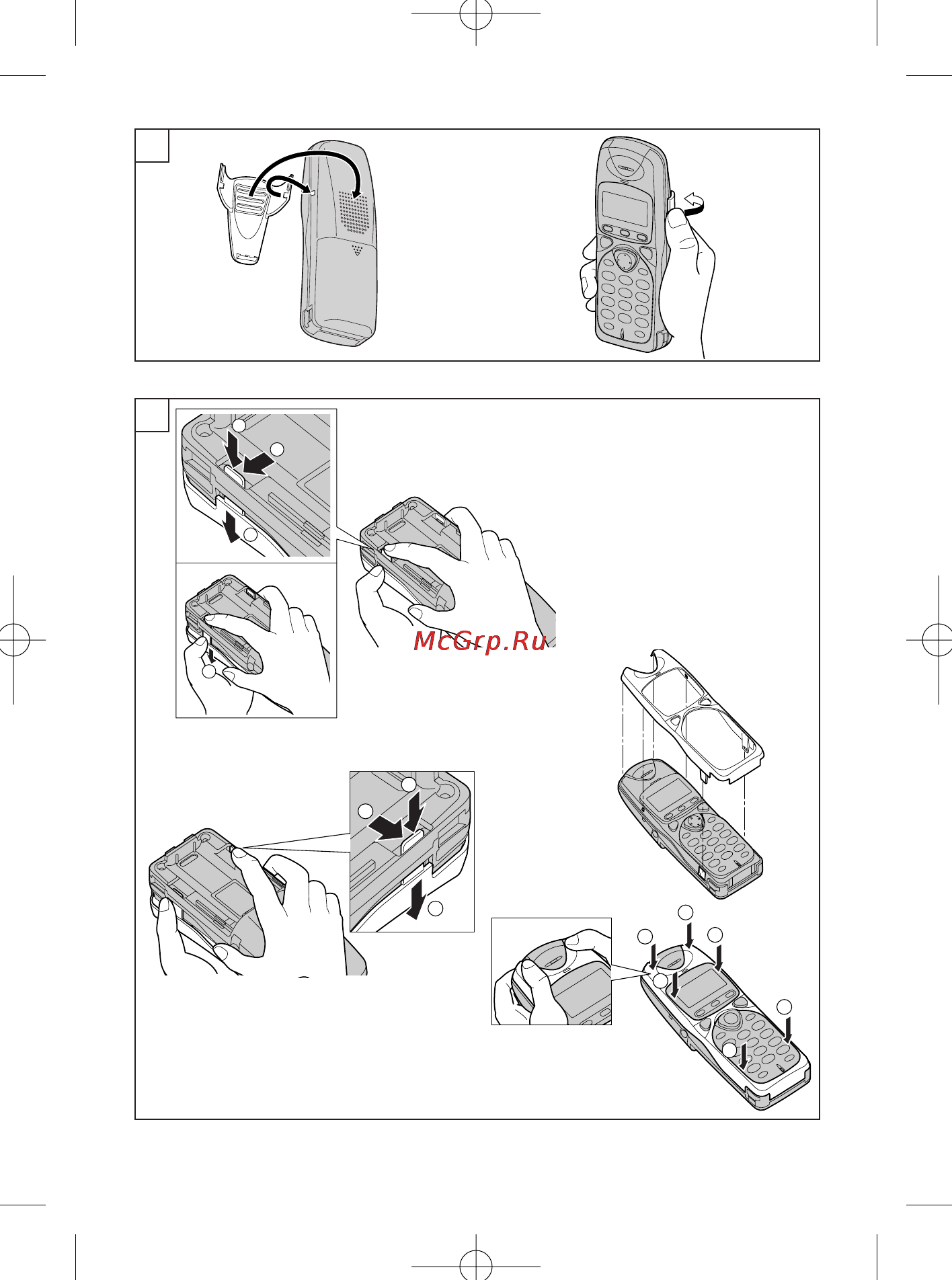 McGrp.Ru