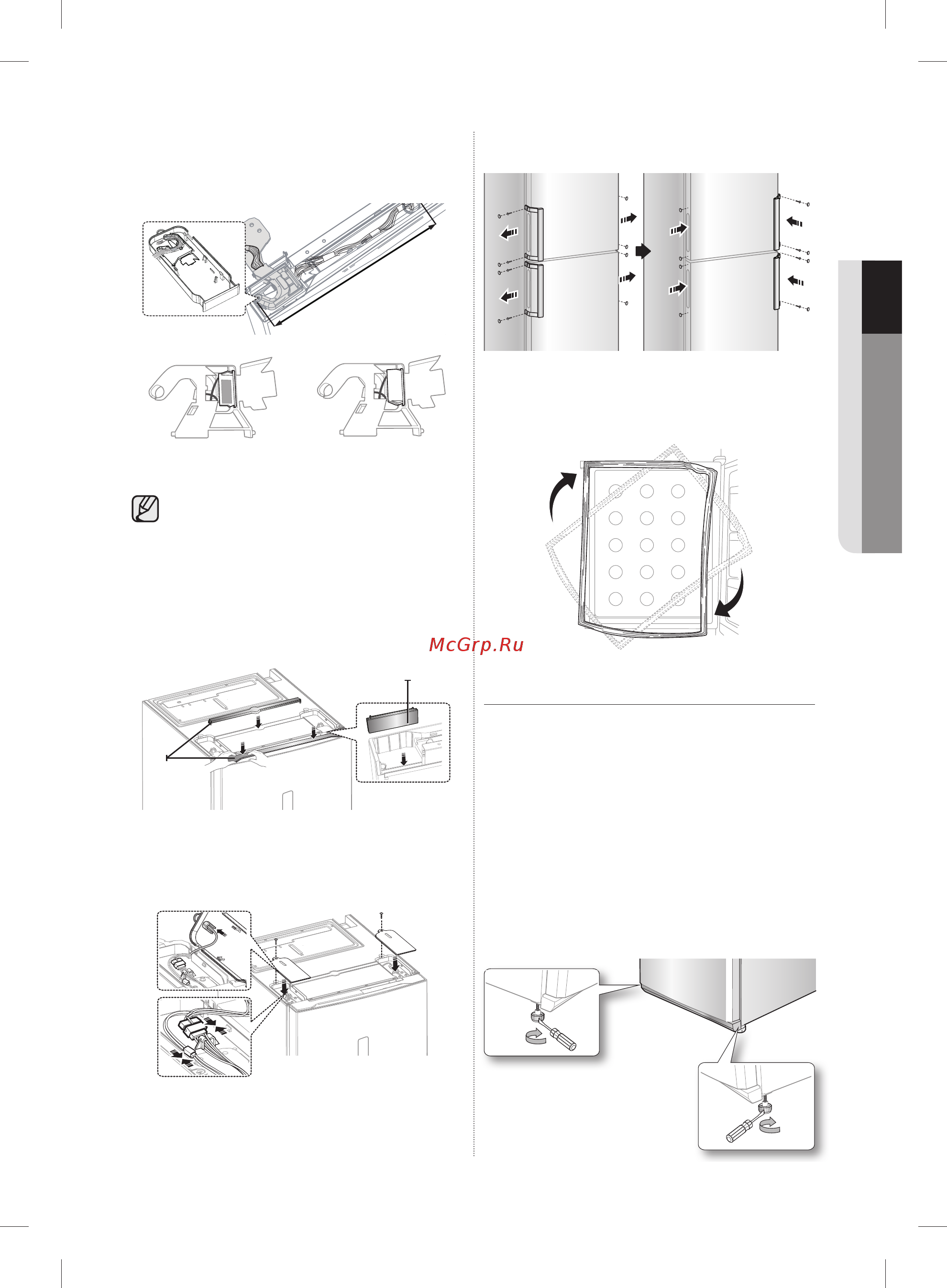 McGrp.Ru