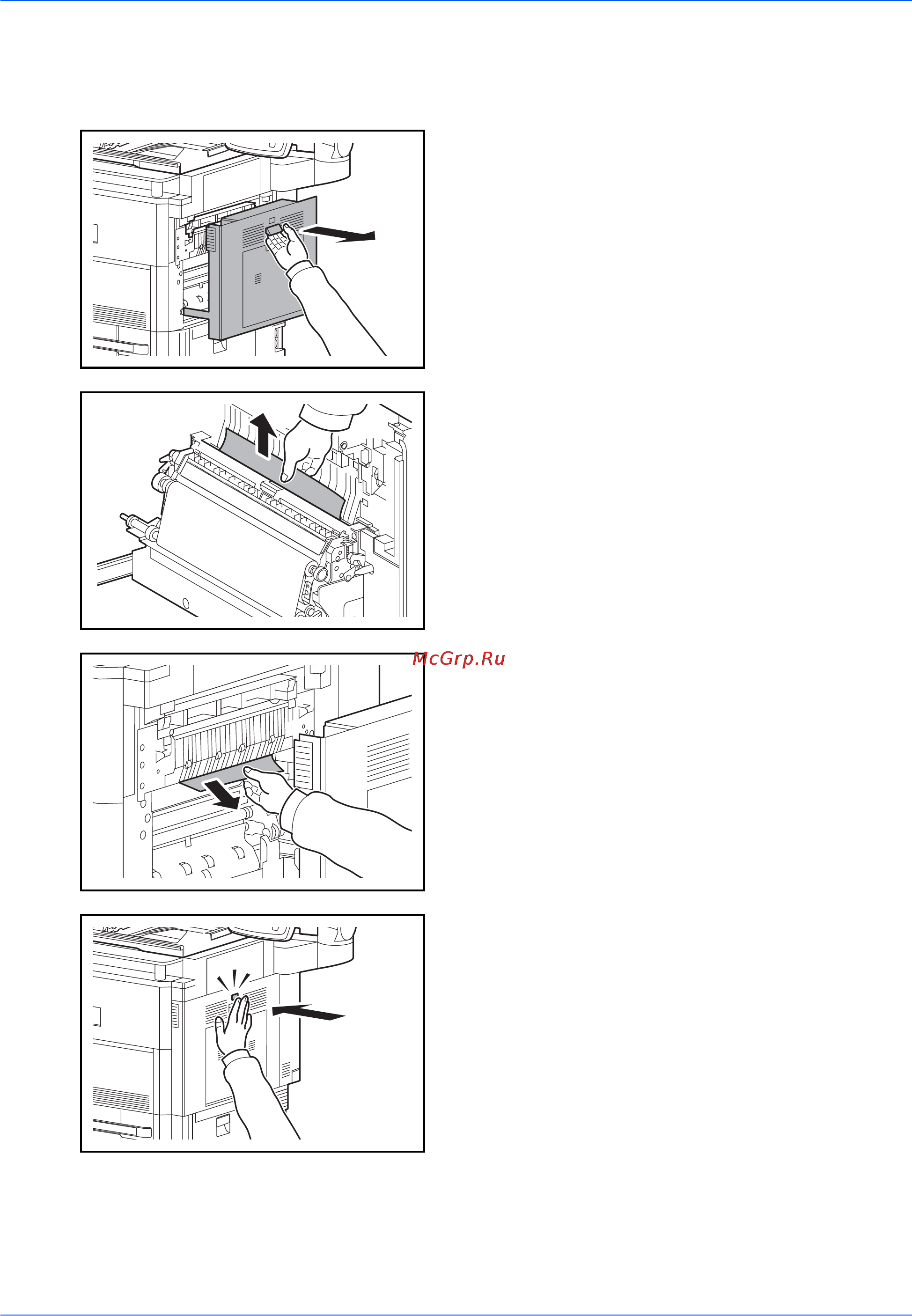 McGrp.Ru