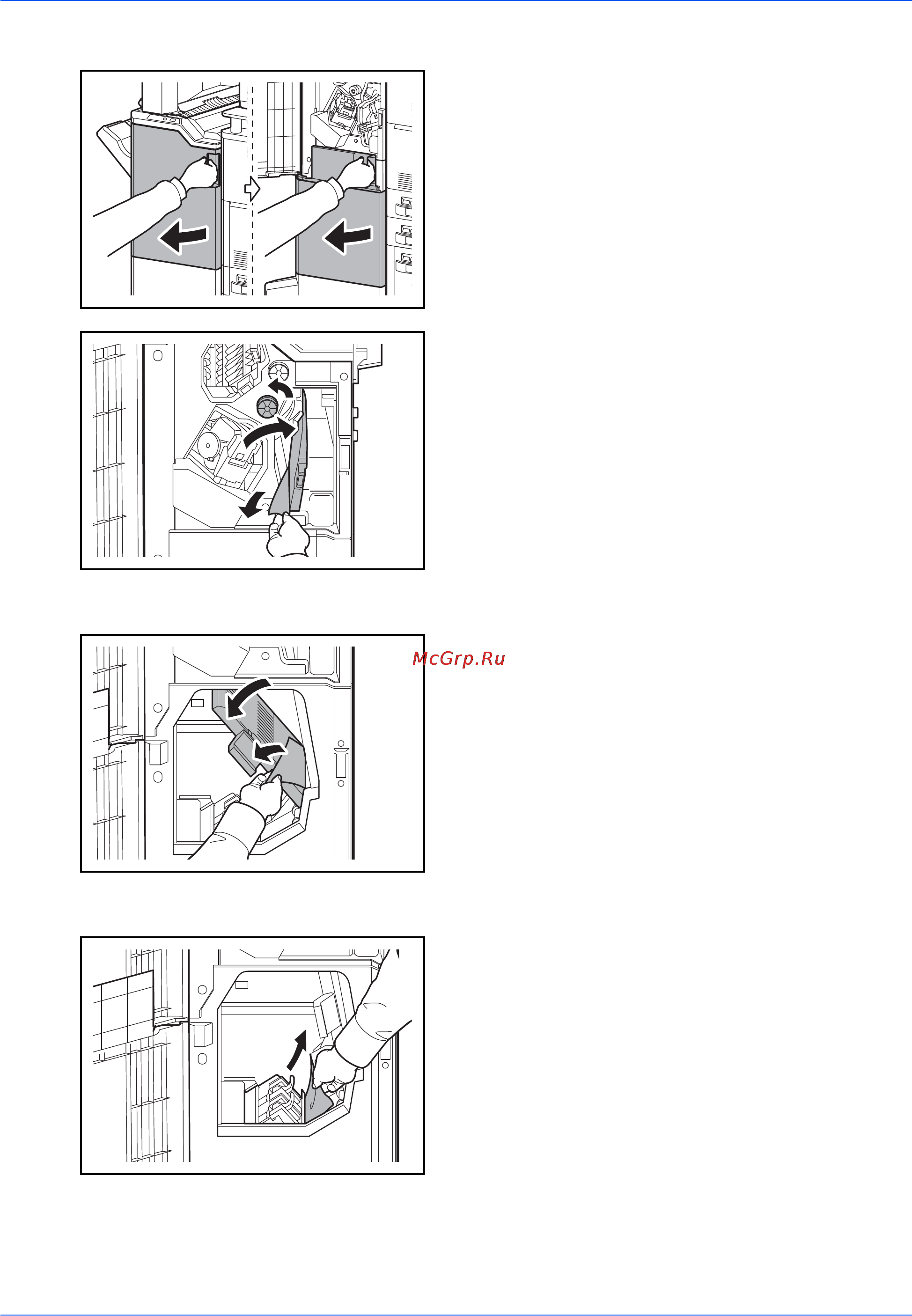 McGrp.Ru