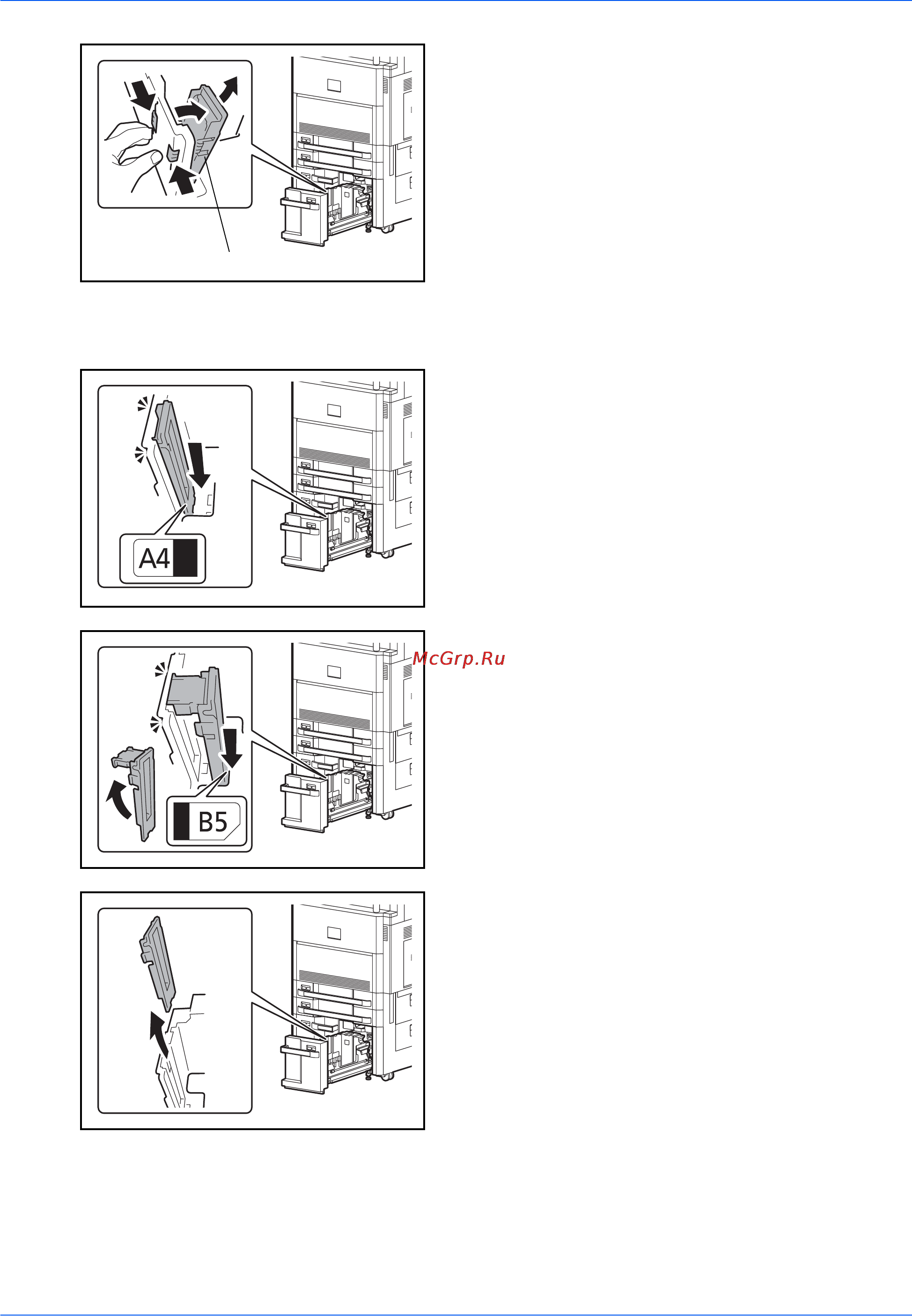 A4

McGrp.Ru

B5