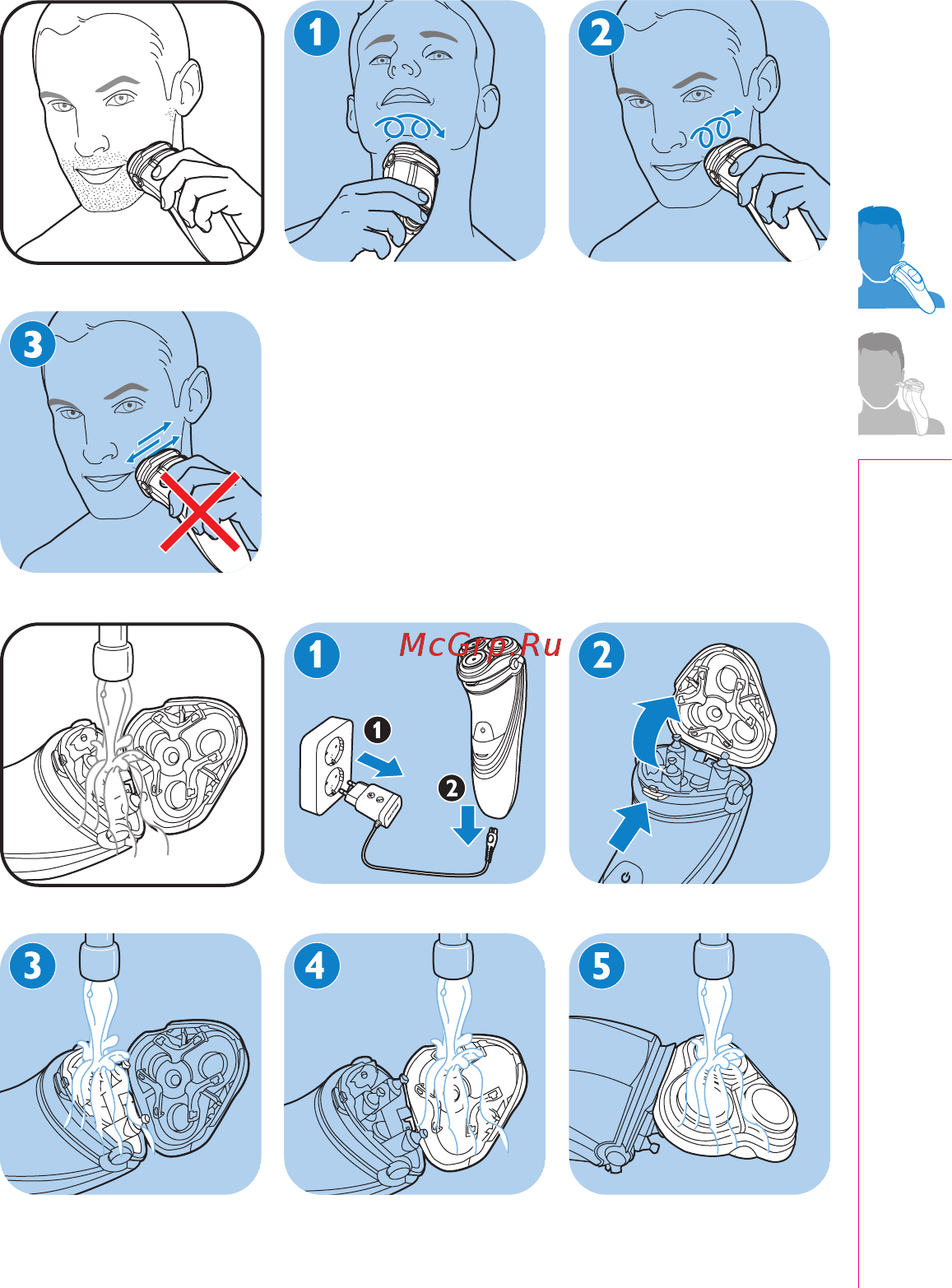 1

2

3

McGrp.Ru

1

1

2

2

3

4

5