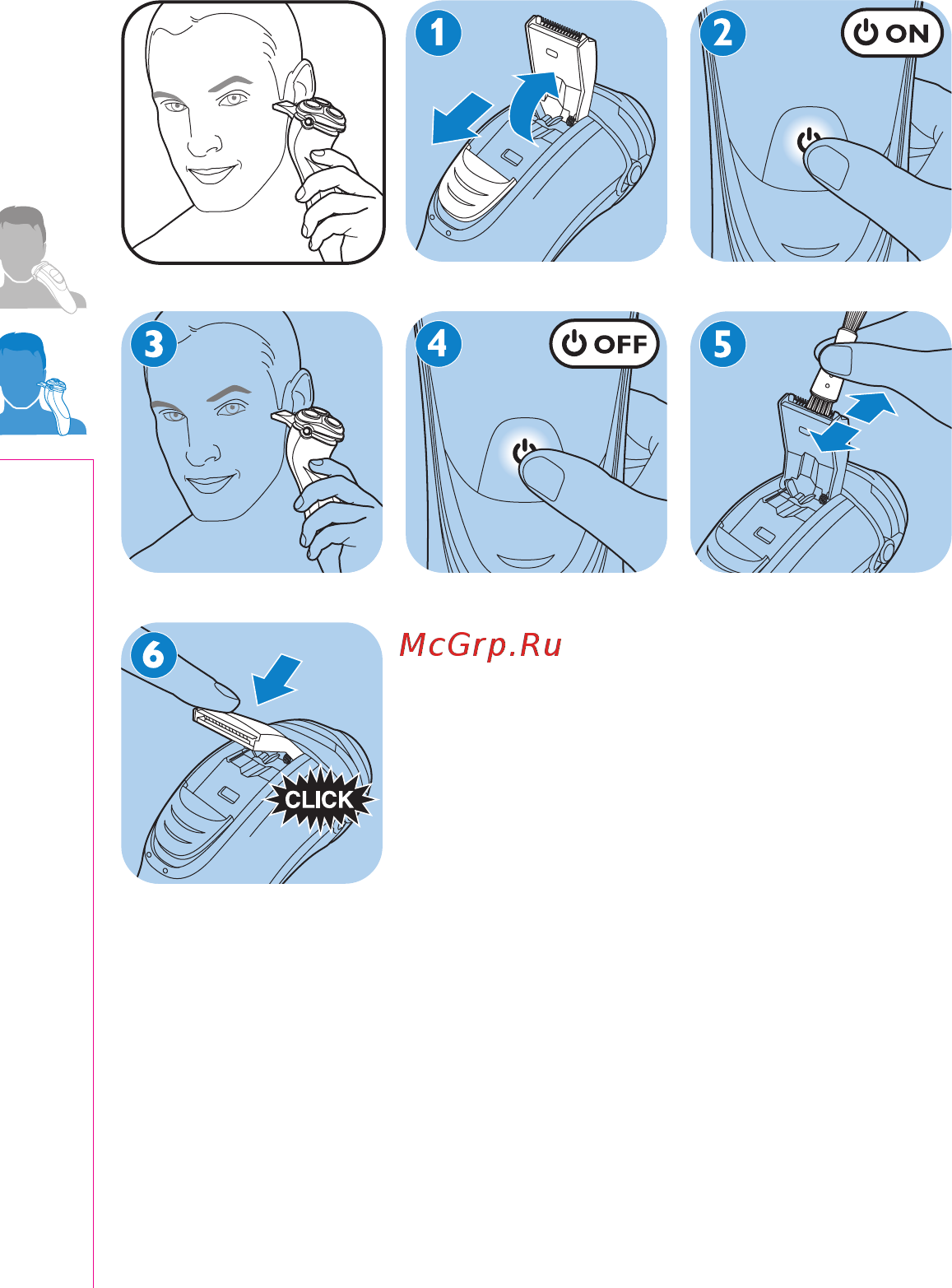 1

2

ON

3

4

OFF

5

6

CLICK

McGrp.Ru