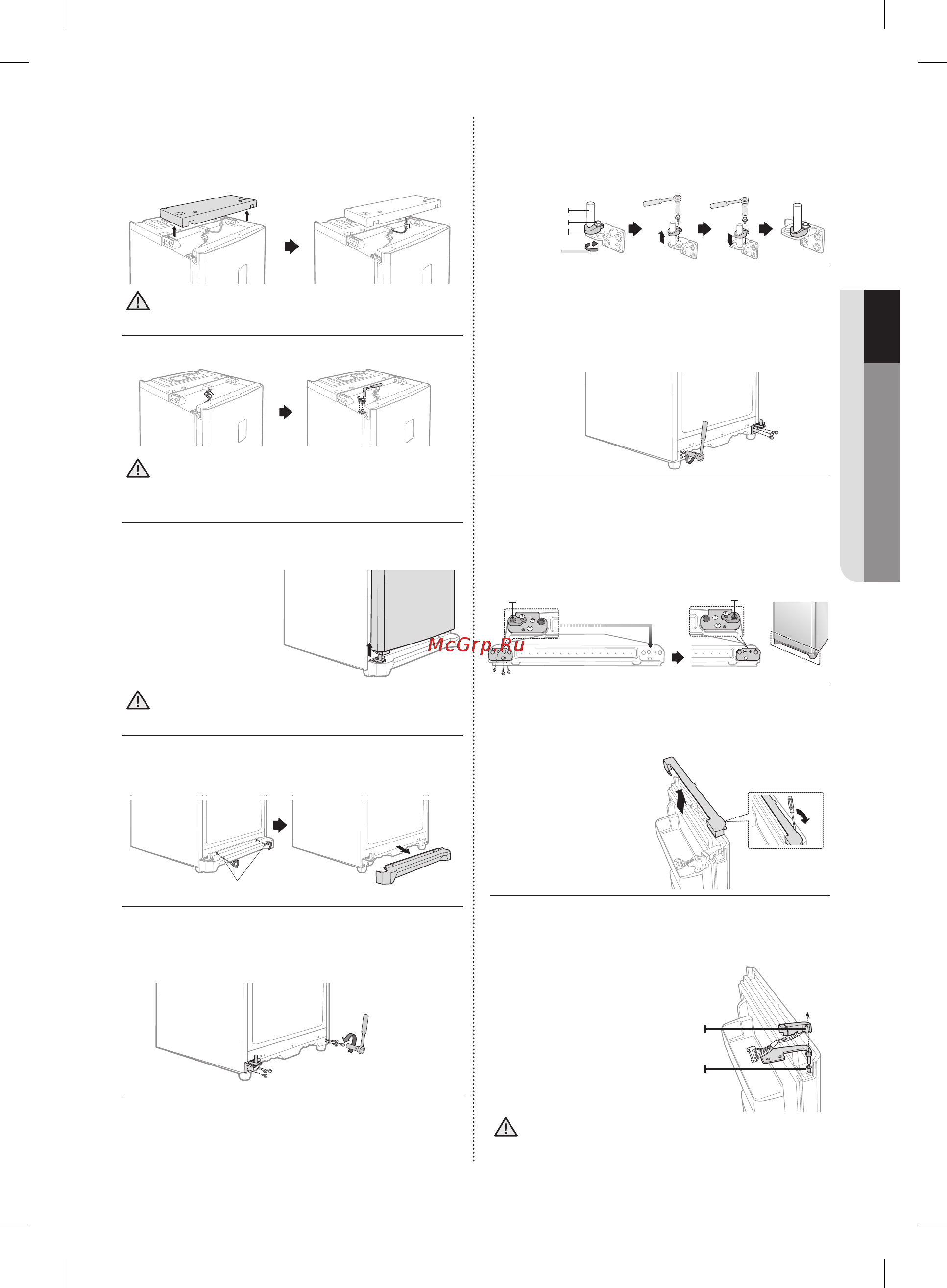 McGrp.Ru