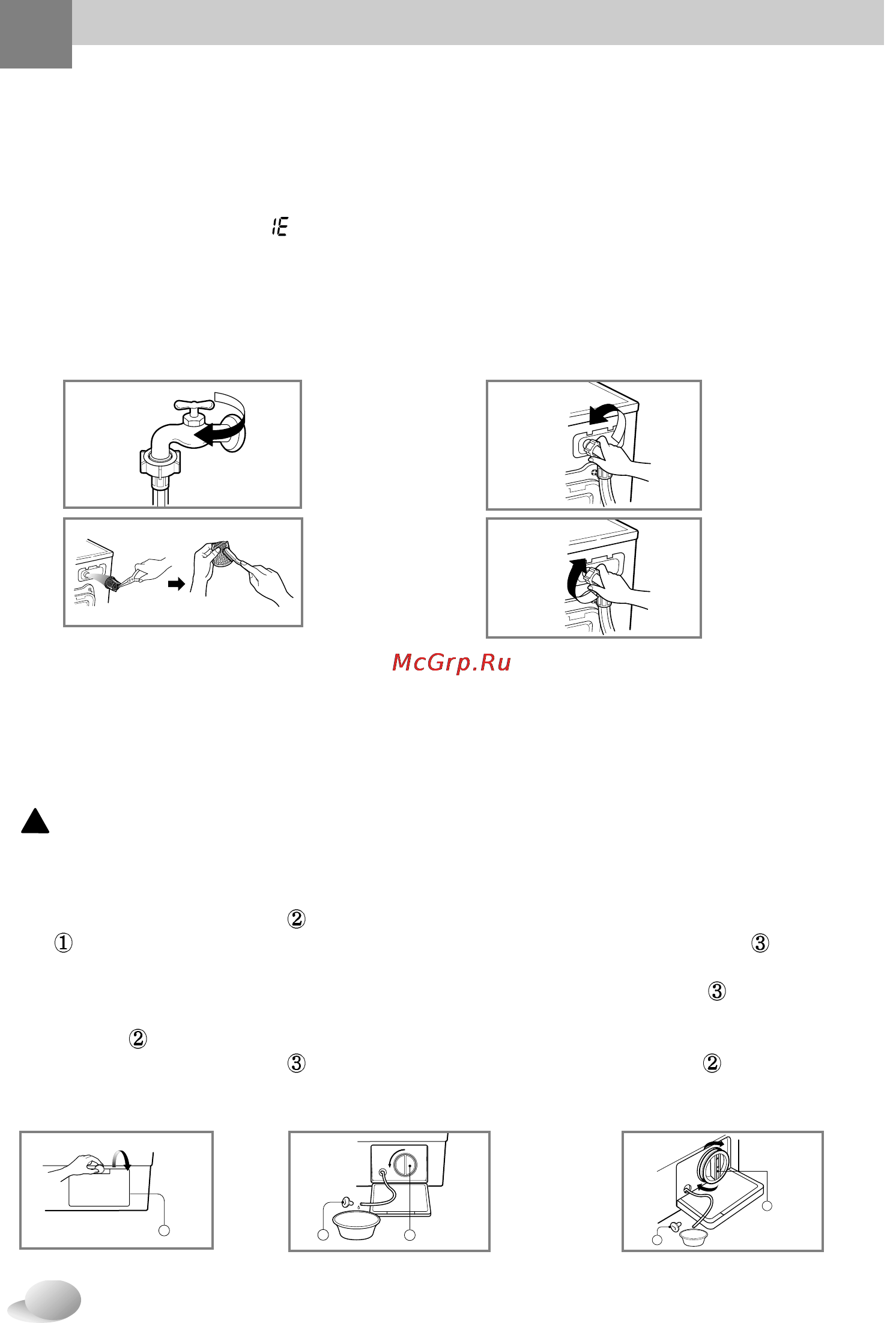 IE

McGrp.Ru

②
①
③
③
②
③
②