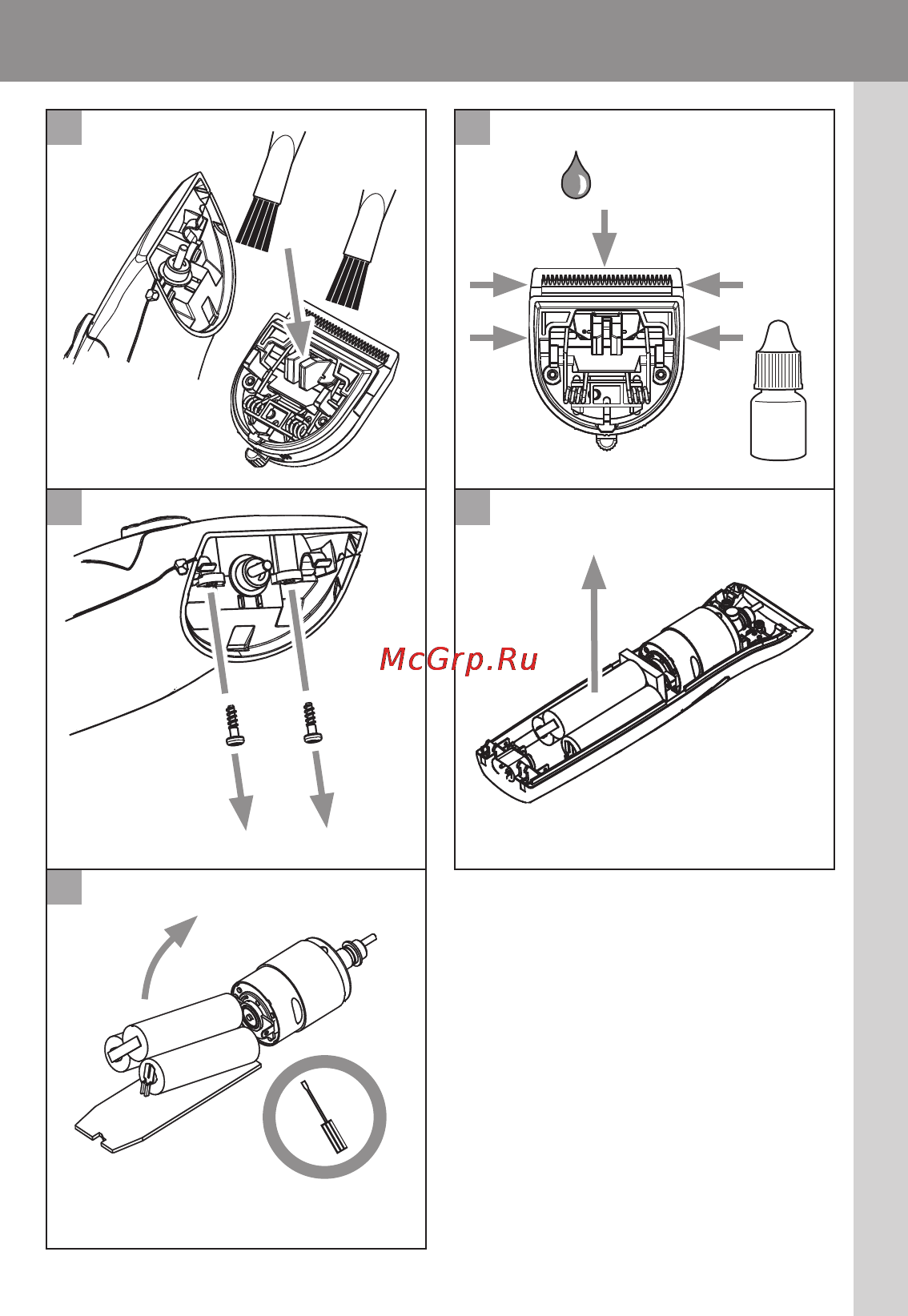 McGrp.Ru