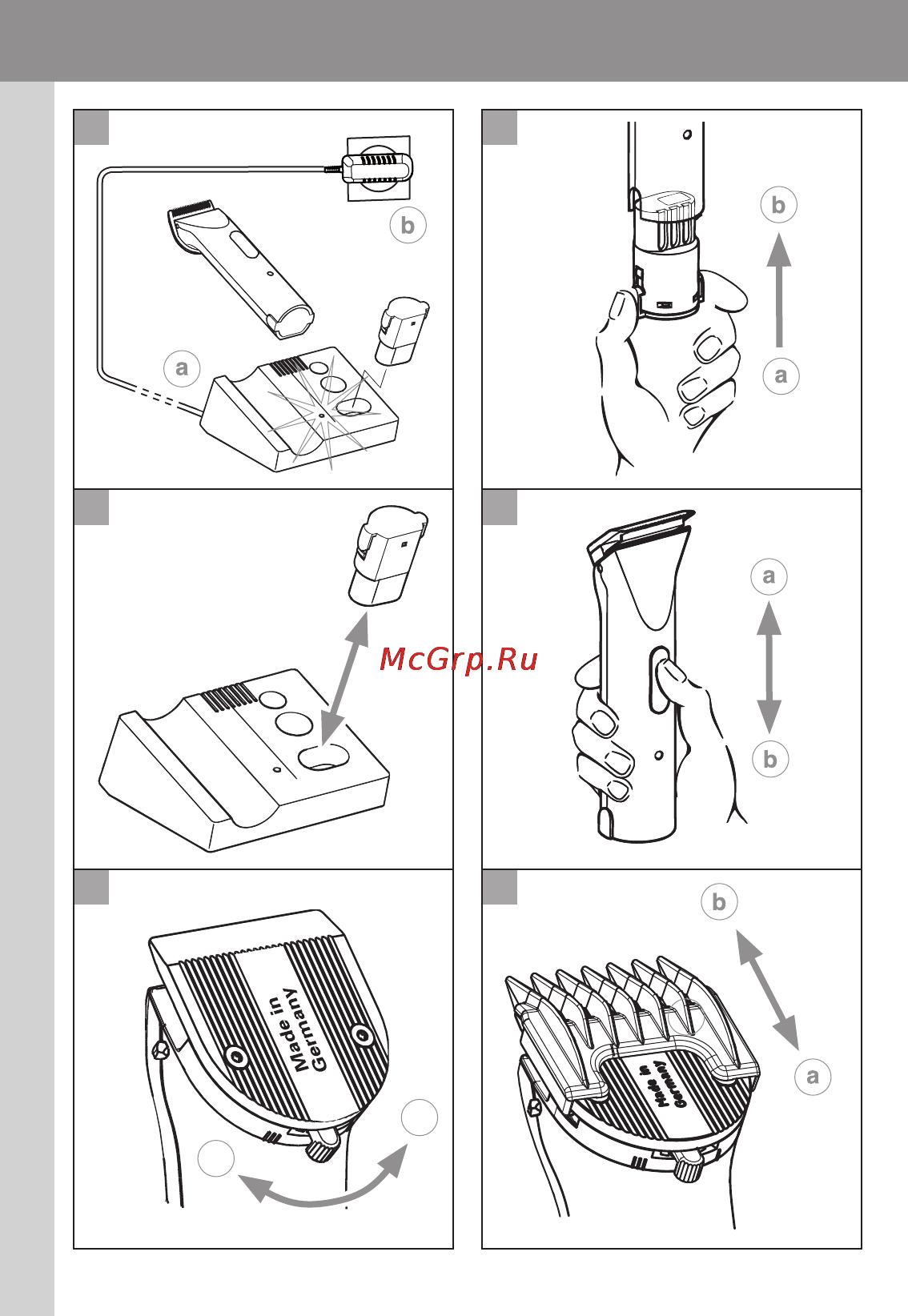 b

a

b

a

McGrp.Ru

a

b

Made in Germany

b

a

Made in Germany