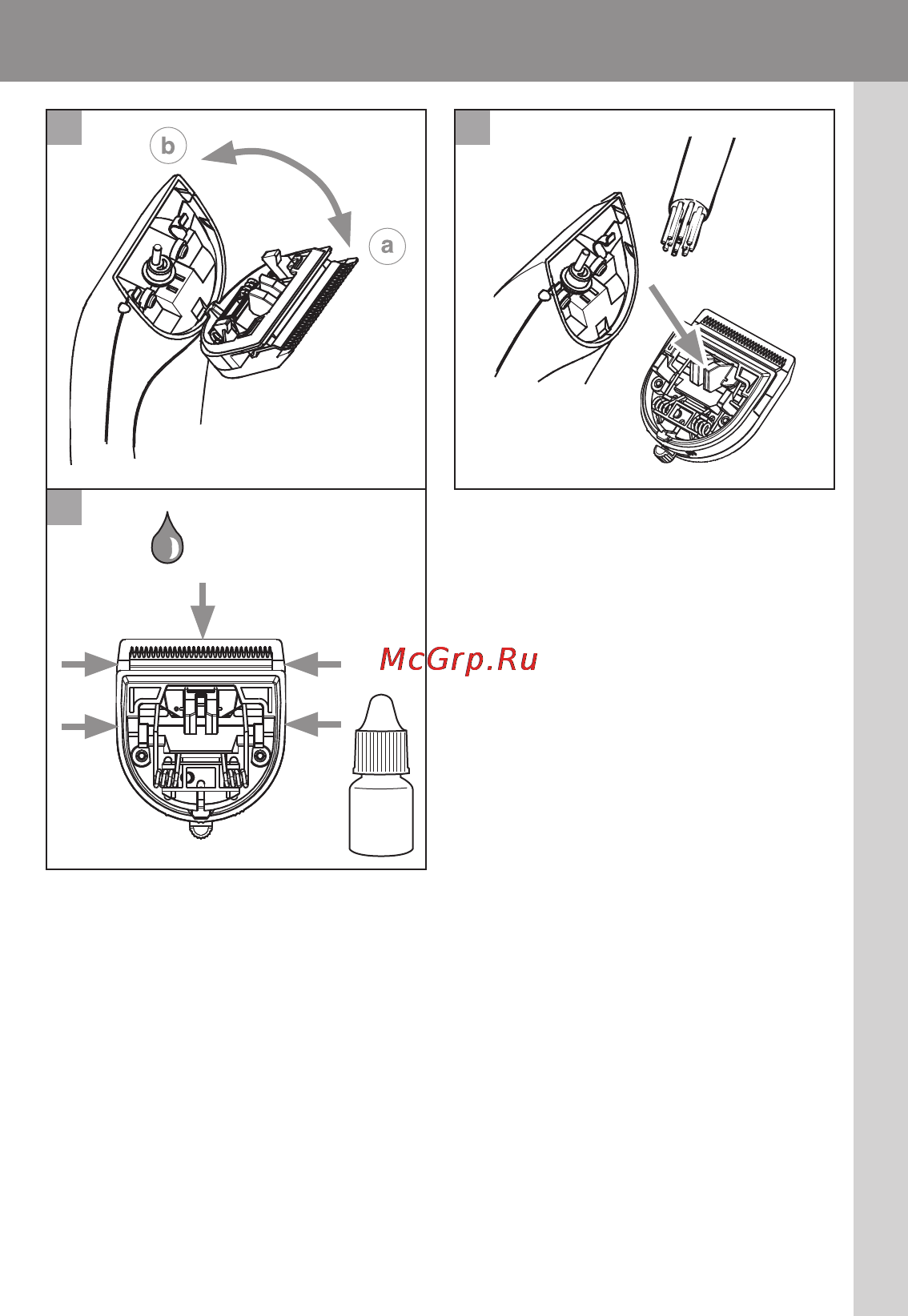 b

a

McGrp.Ru