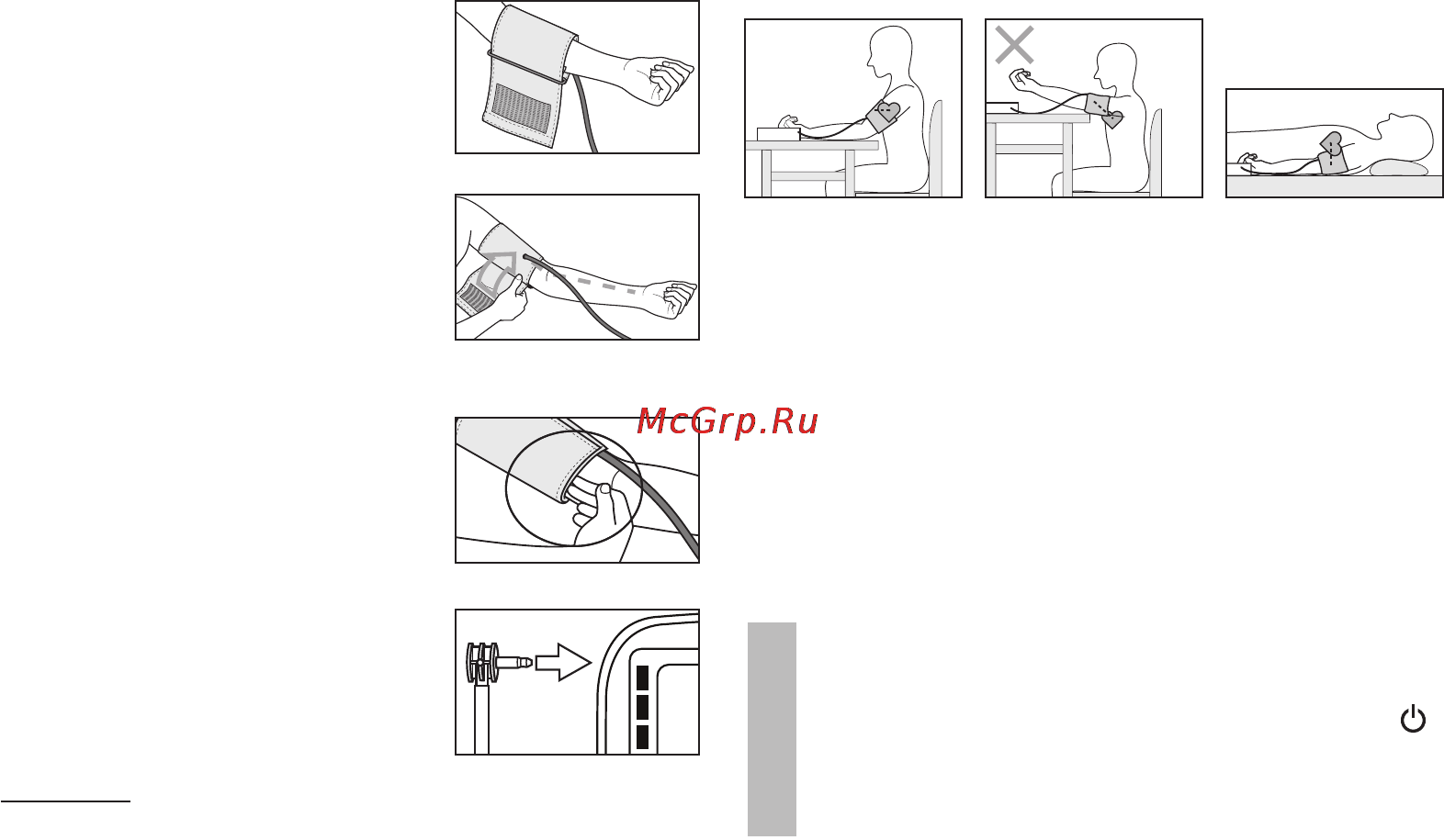 McGrp.Ru