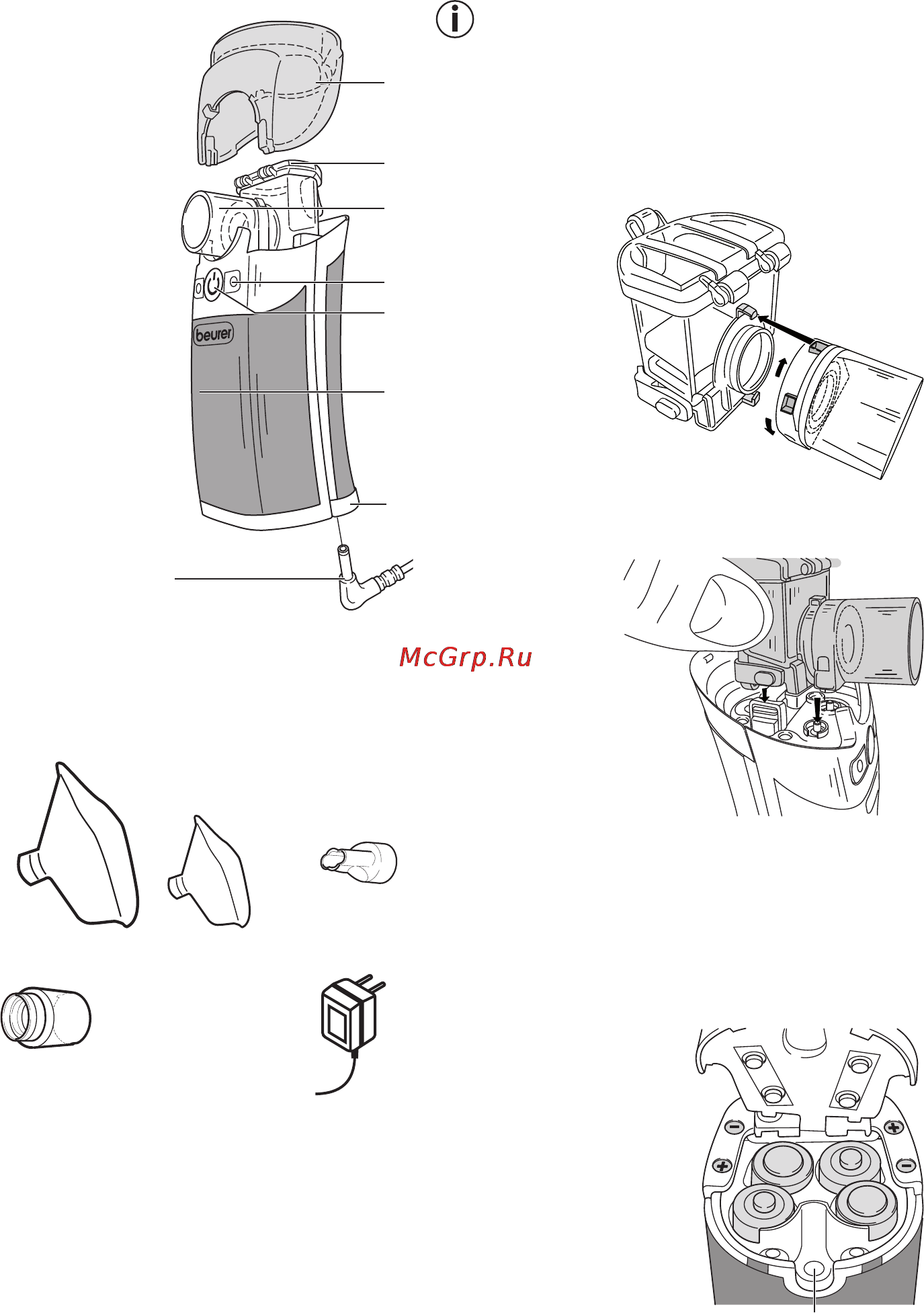 beurer

McGrp.Ru