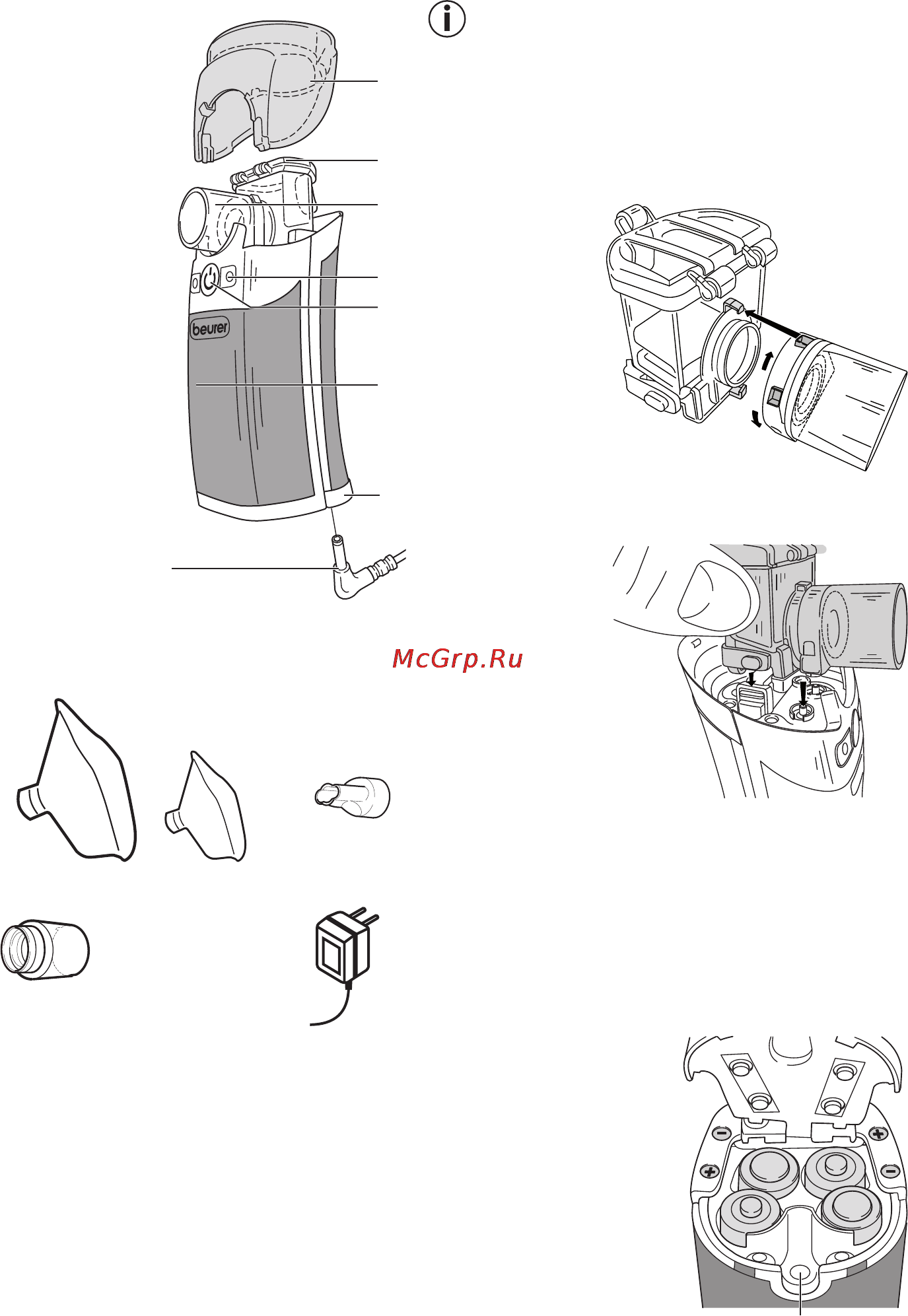 beurer

McGrp.Ru