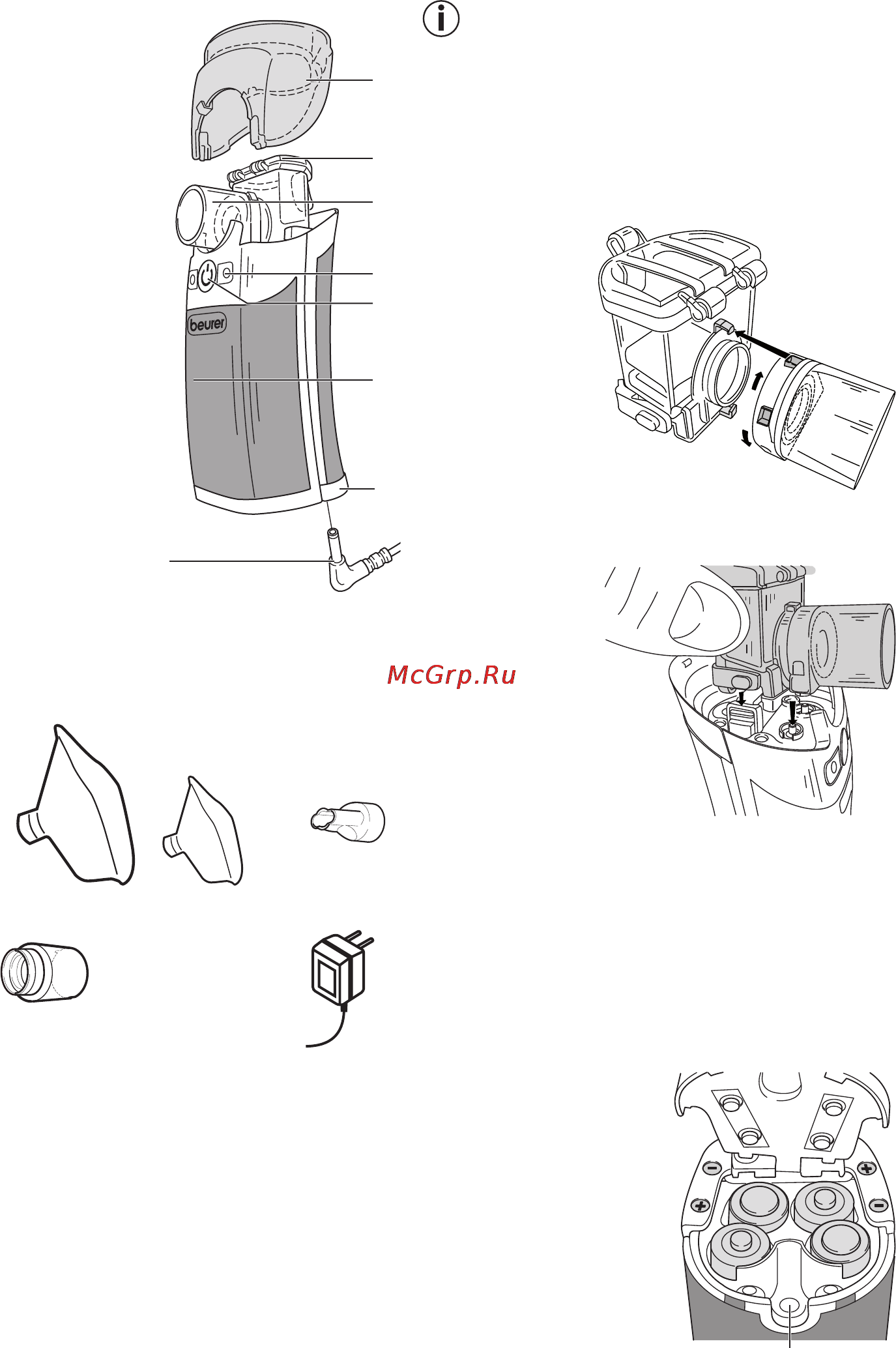 beurer

McGrp.Ru