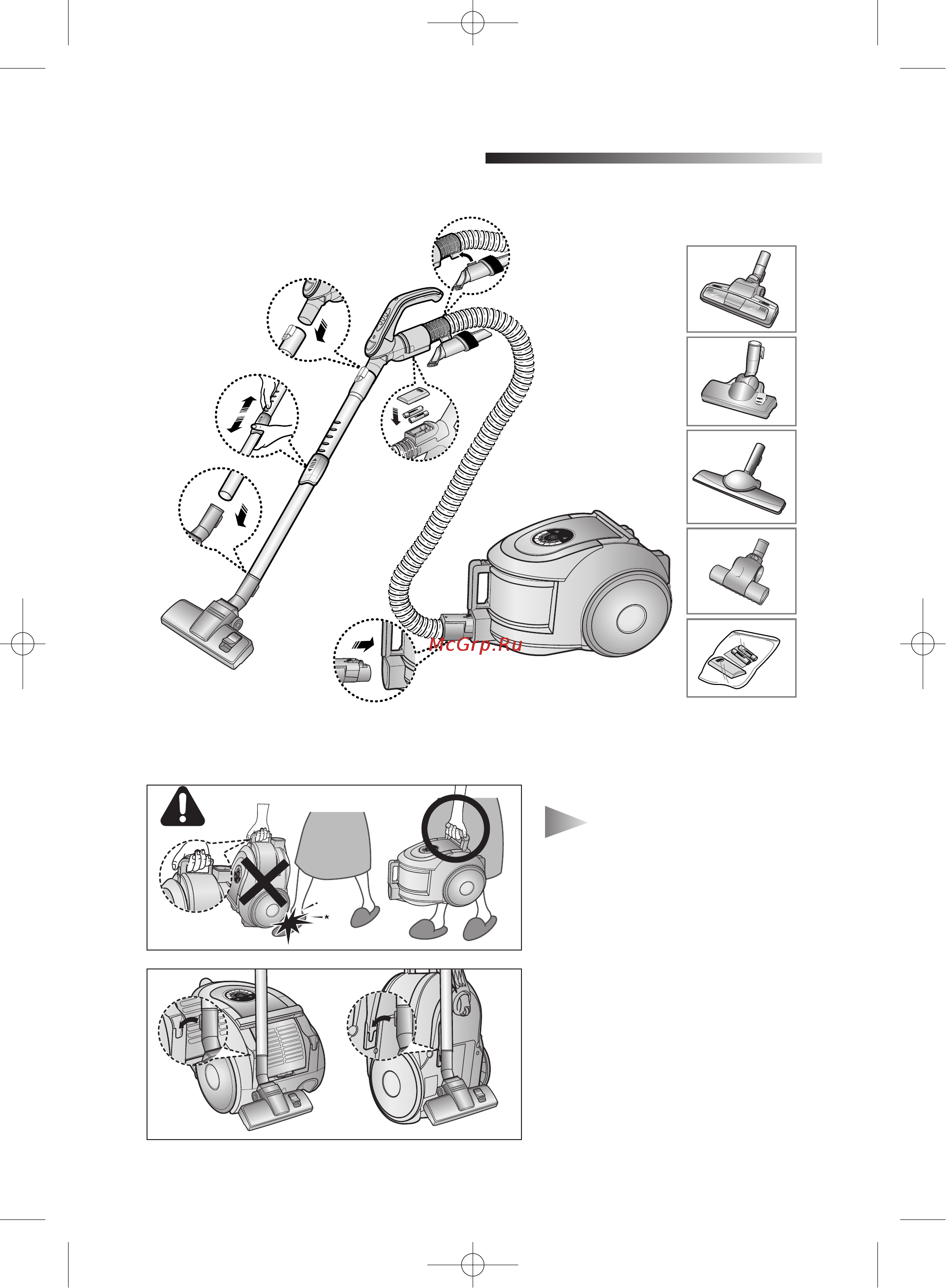 McGrp.Ru