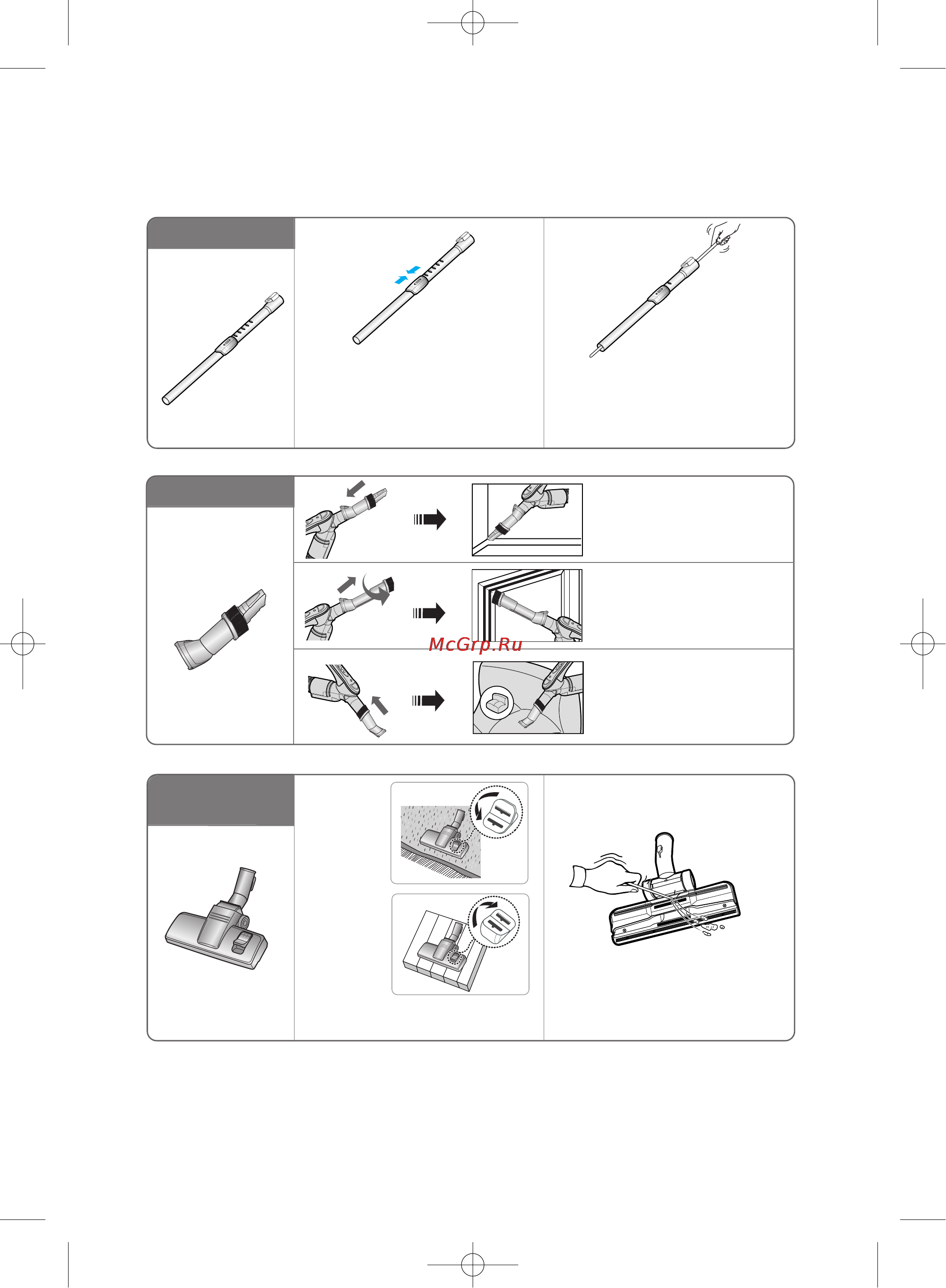 McGrp.Ru