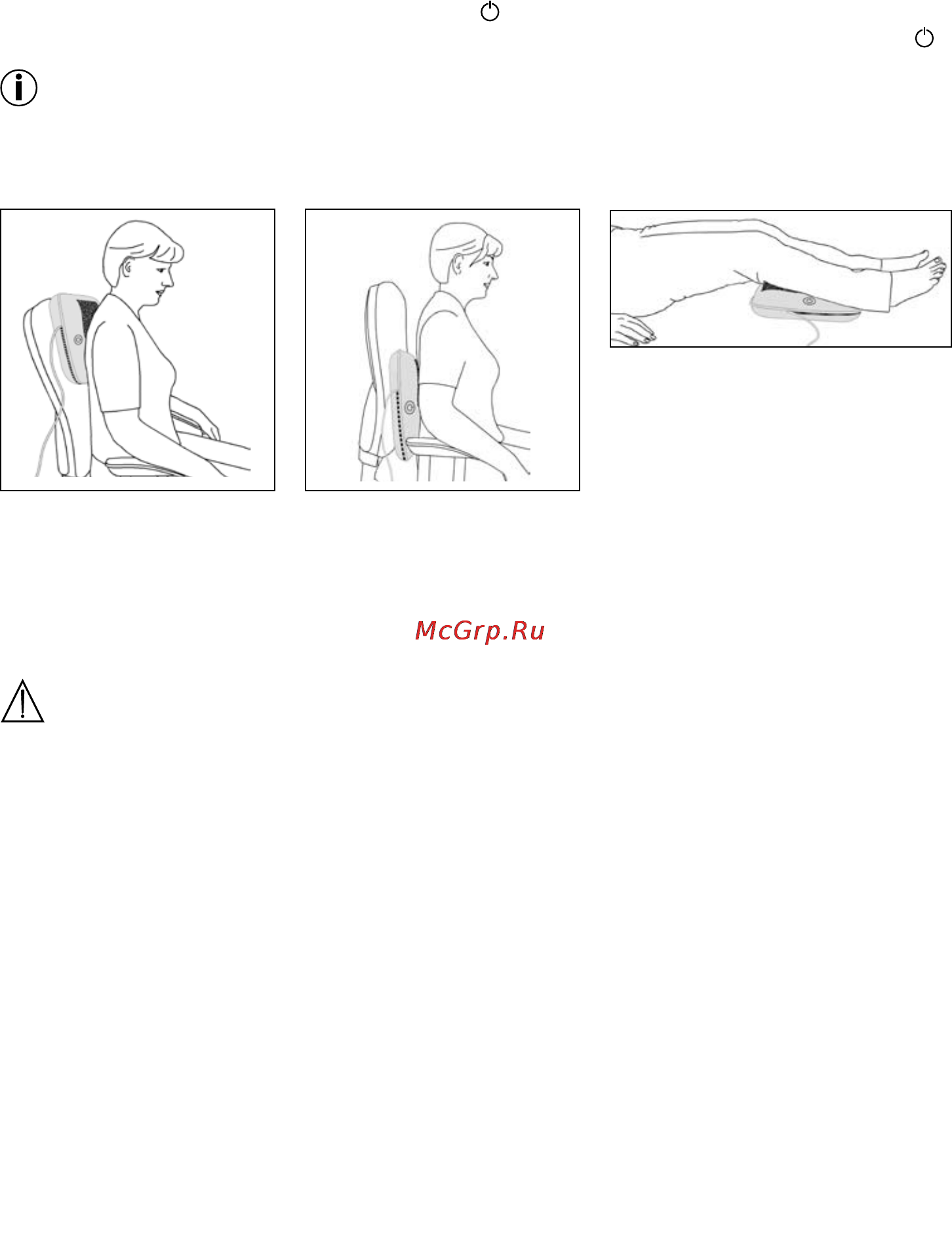 McGrp.Ru