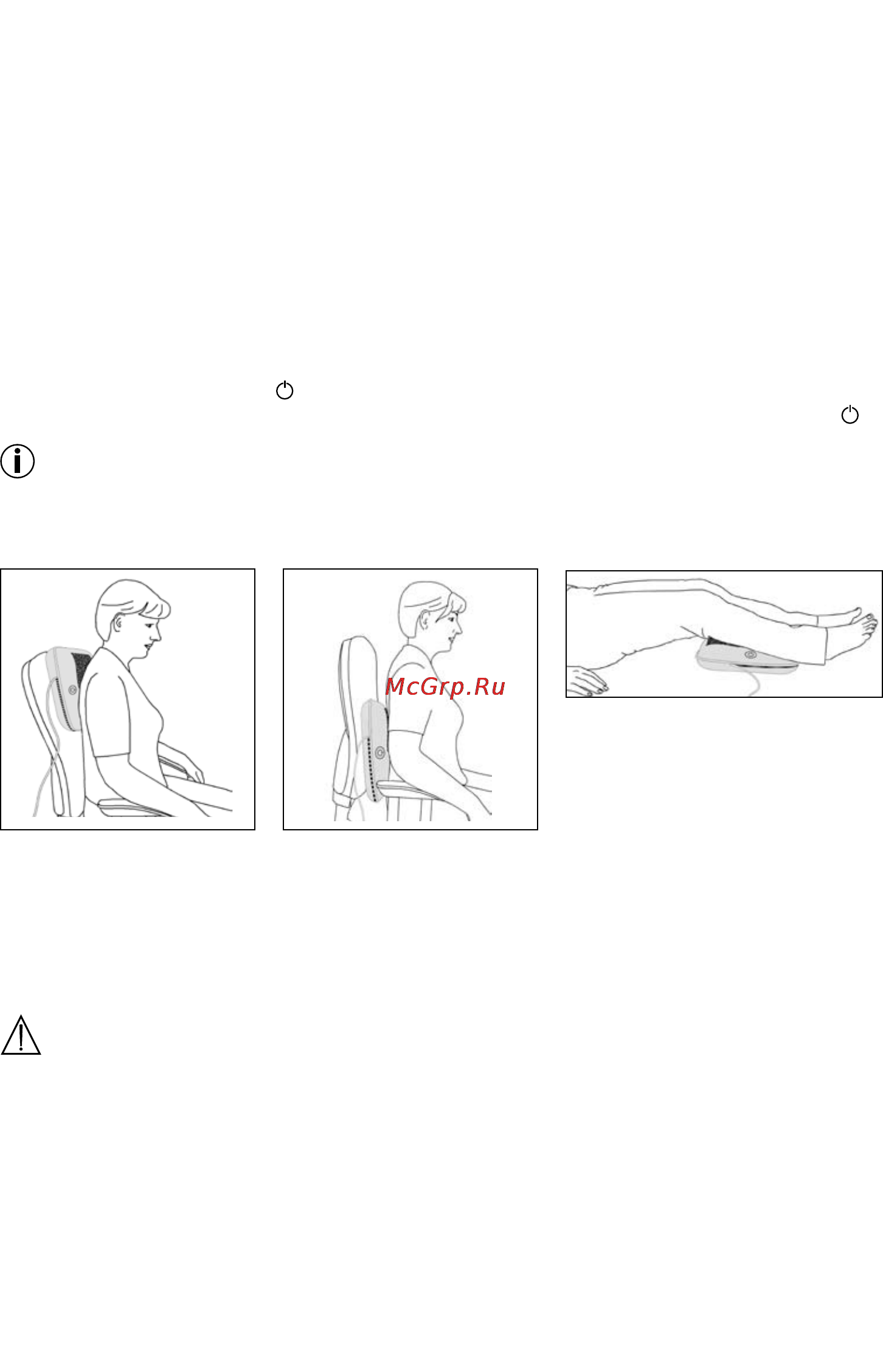 McGrp.Ru