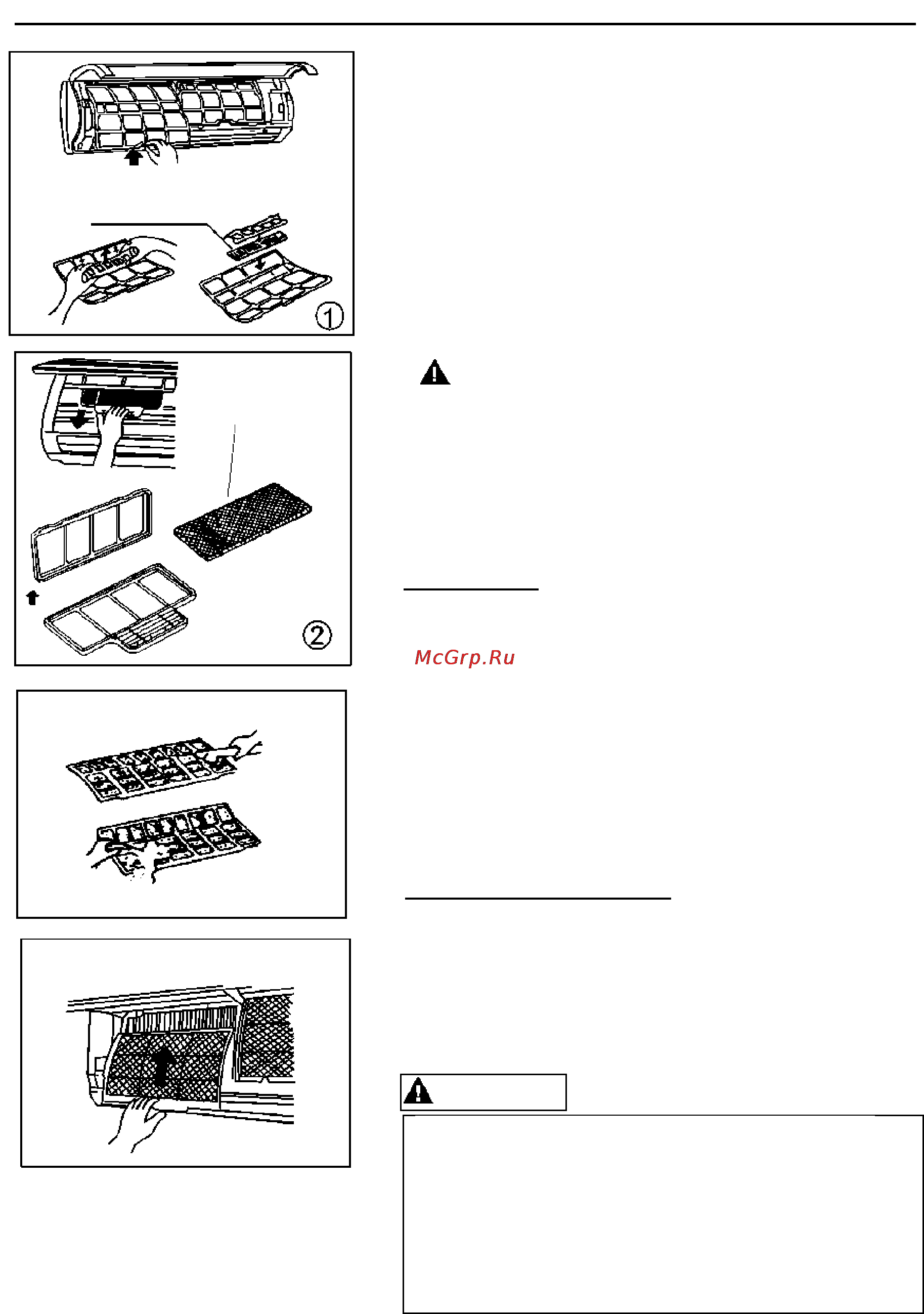 ①

②

McGrp.Ru