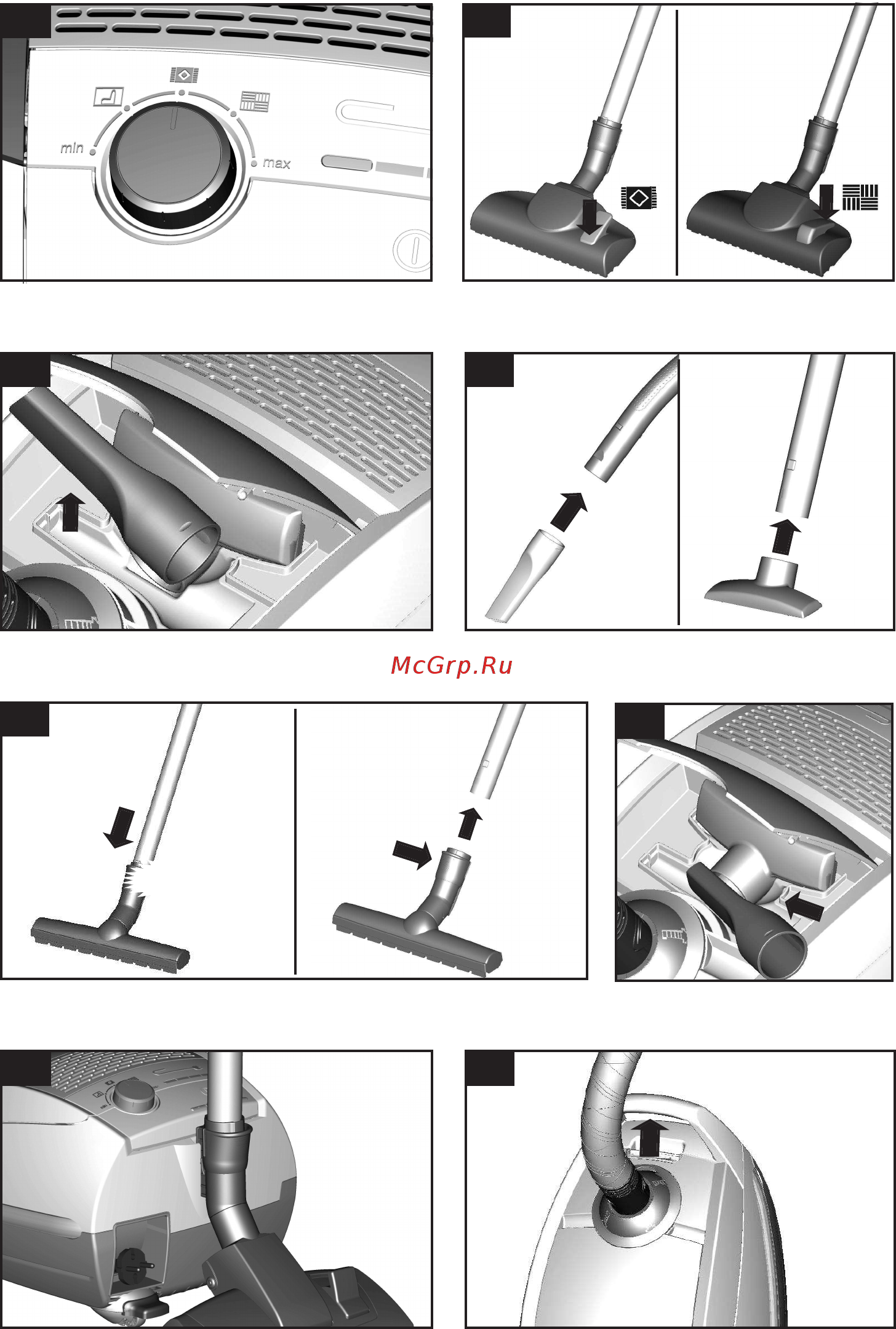 min

max

McGrp.Ru