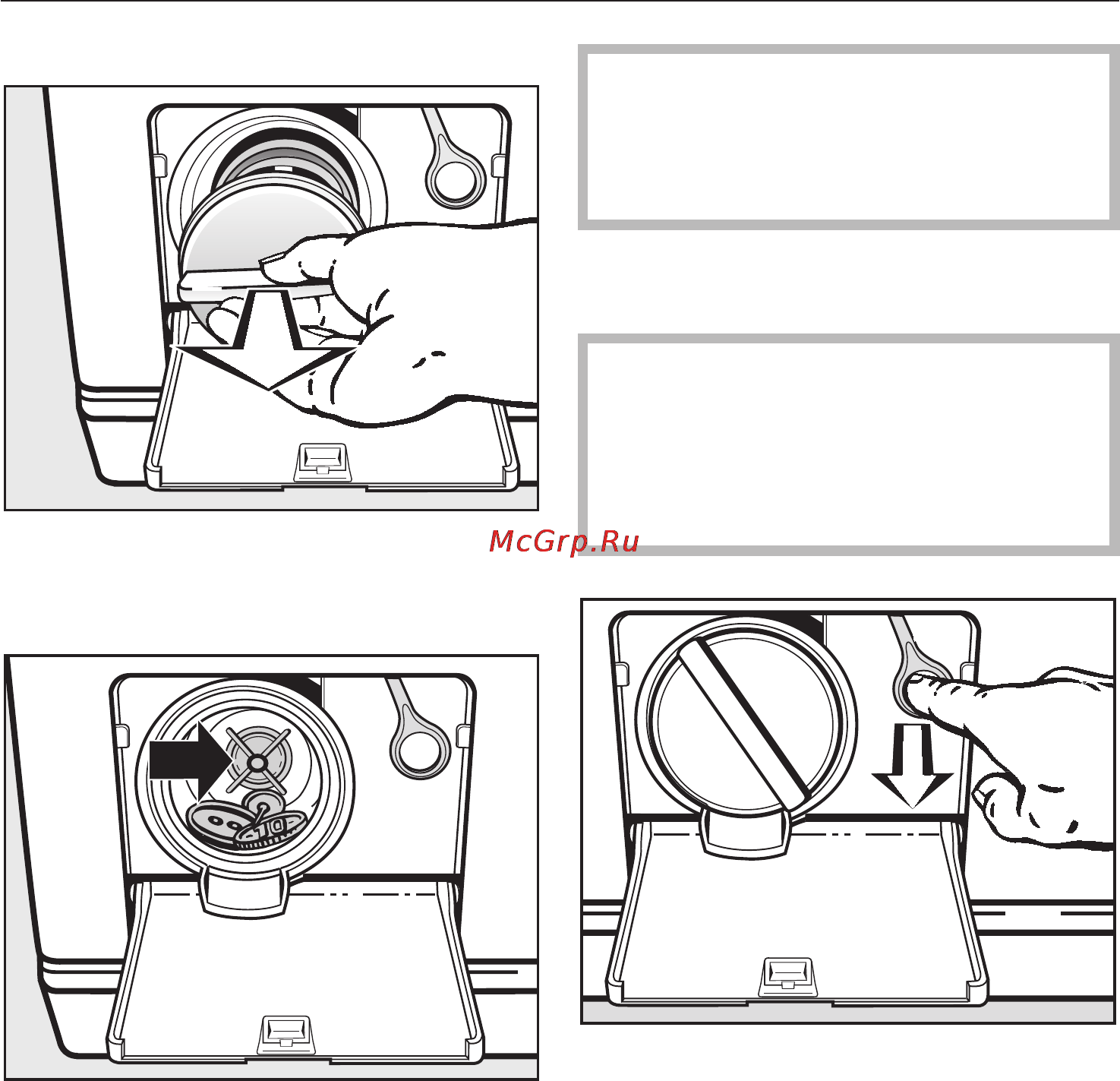 McGrp.Ru