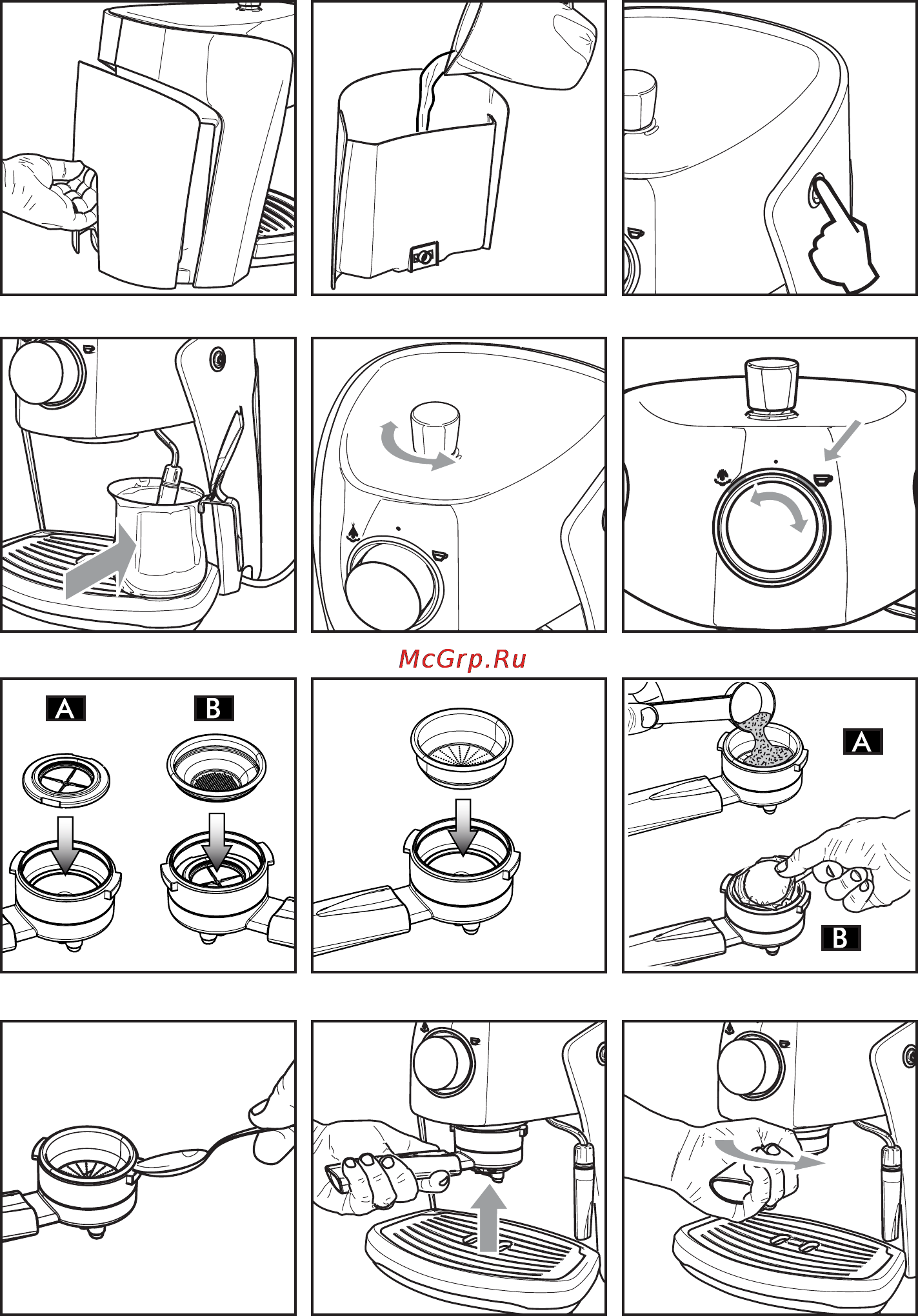 McGrp.Ru

A

B

A

B