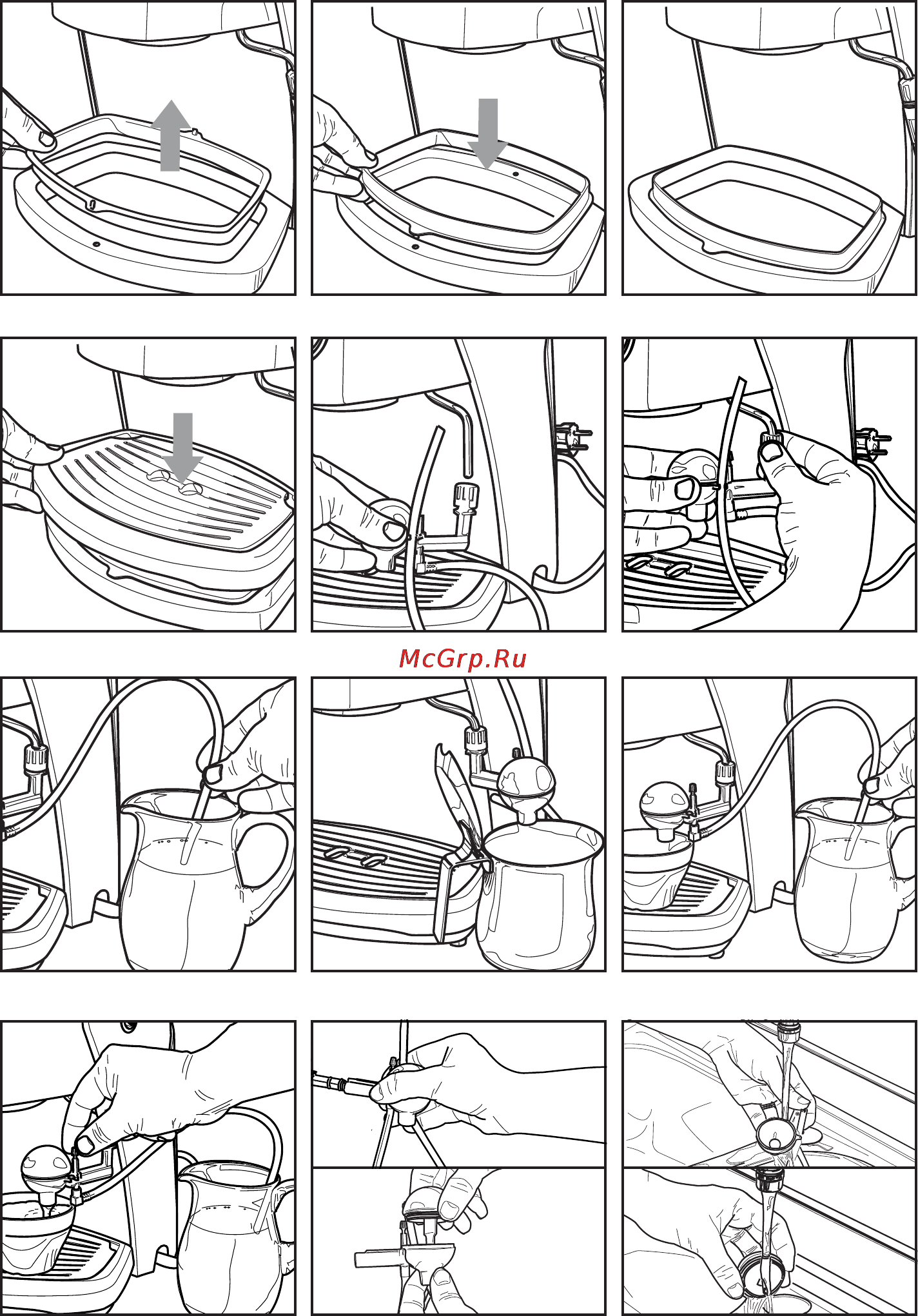 McGrp.Ru