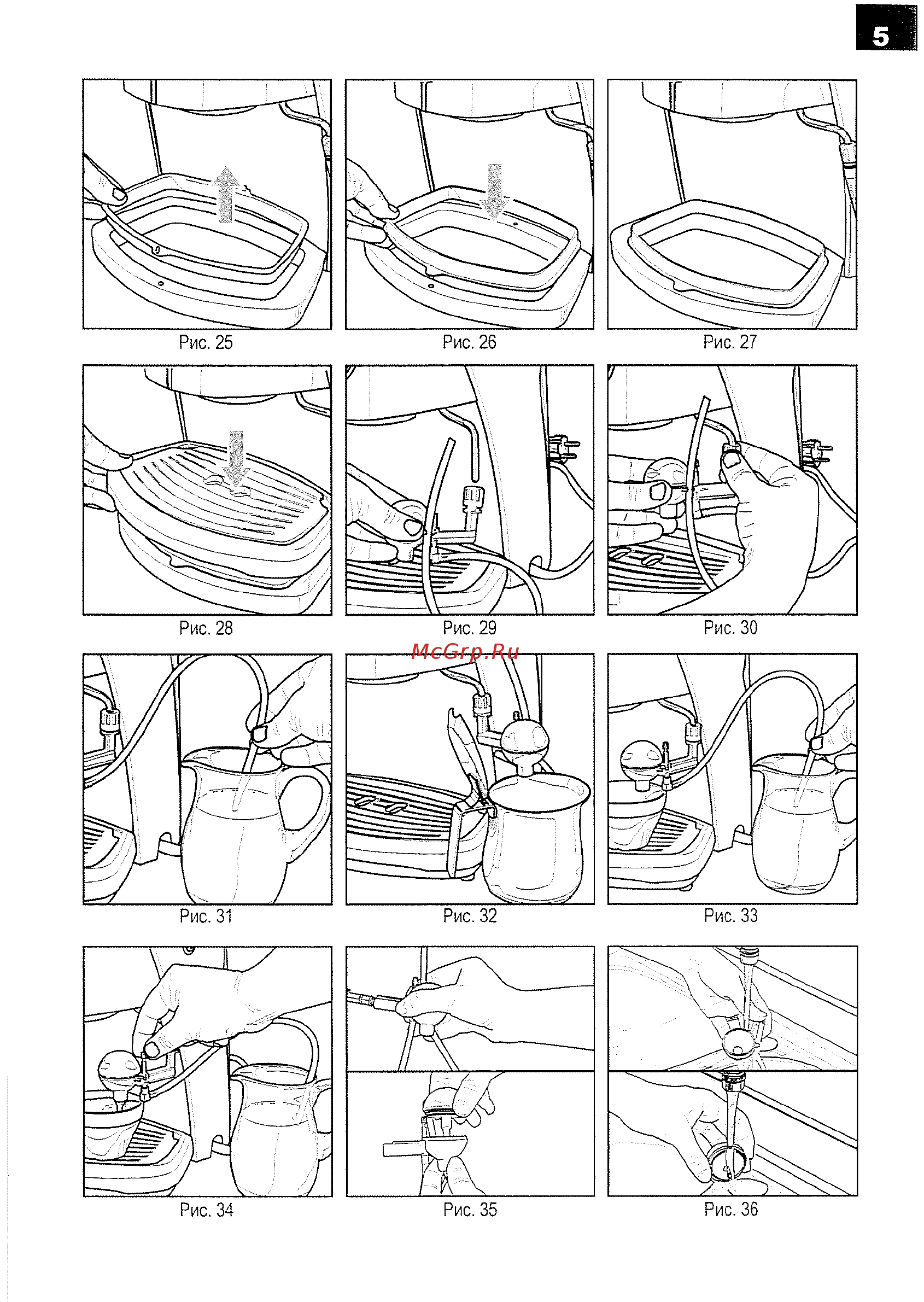 5

Рис. 25

Рис. 26

Рис. 27

Рис. 28

Рис. 29

Рис. 30

McGrp.Ru

Рис. 31

Рис. 32

Рис. 33

Рис. 34

Рис. 35

Рис. 36