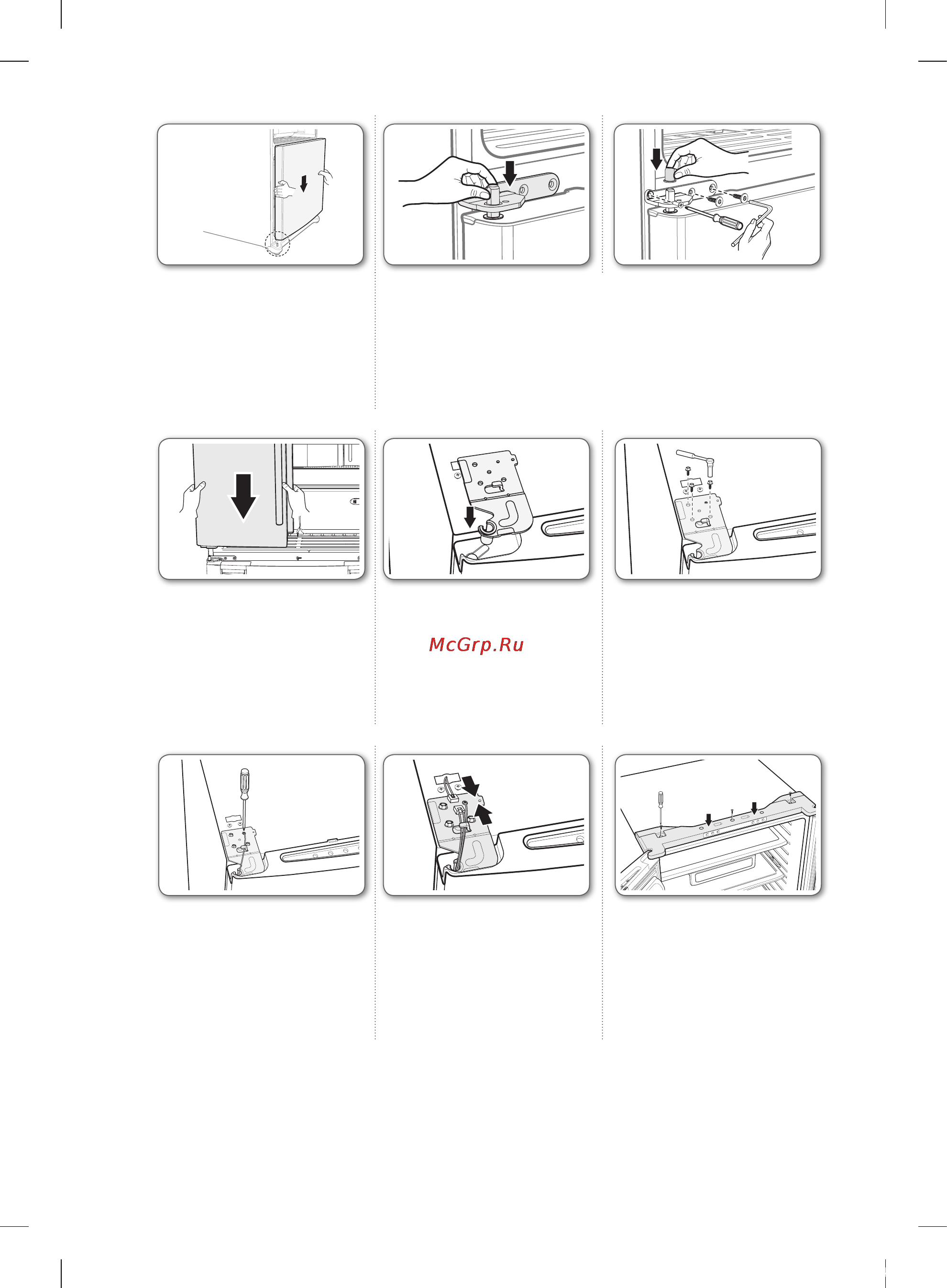 McGrp.Ru