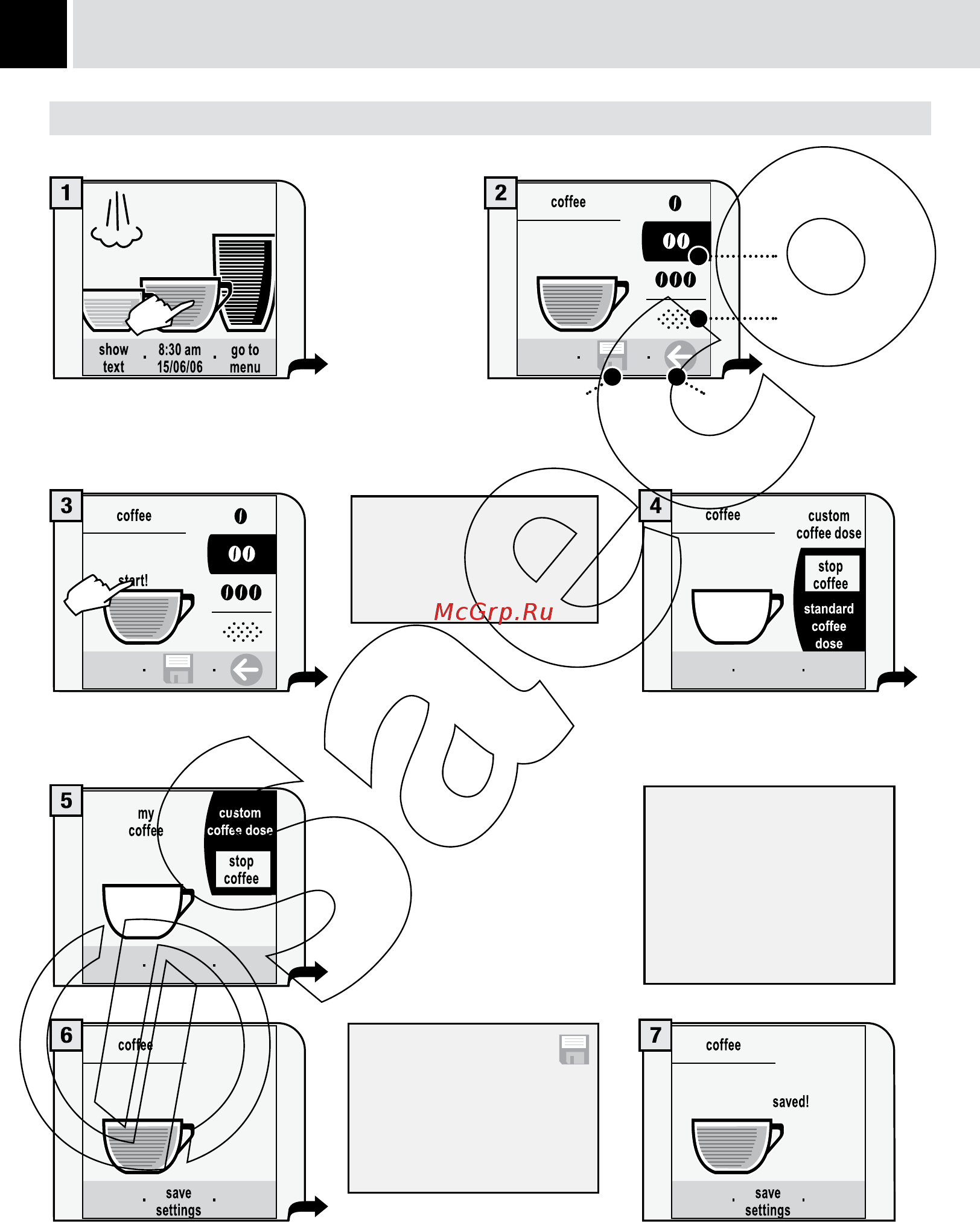 1

show text

8:30 am 15/06/06

go to menu

2

coffee

3

coffee

start!

McGrp.Ru

4

coffee

custom coffee dose

stop coffee

standard coffee dose

5

my coffee

custom coffee dose

stop coffee

6

coffee

save settings

7

coffee

saved!

save settings