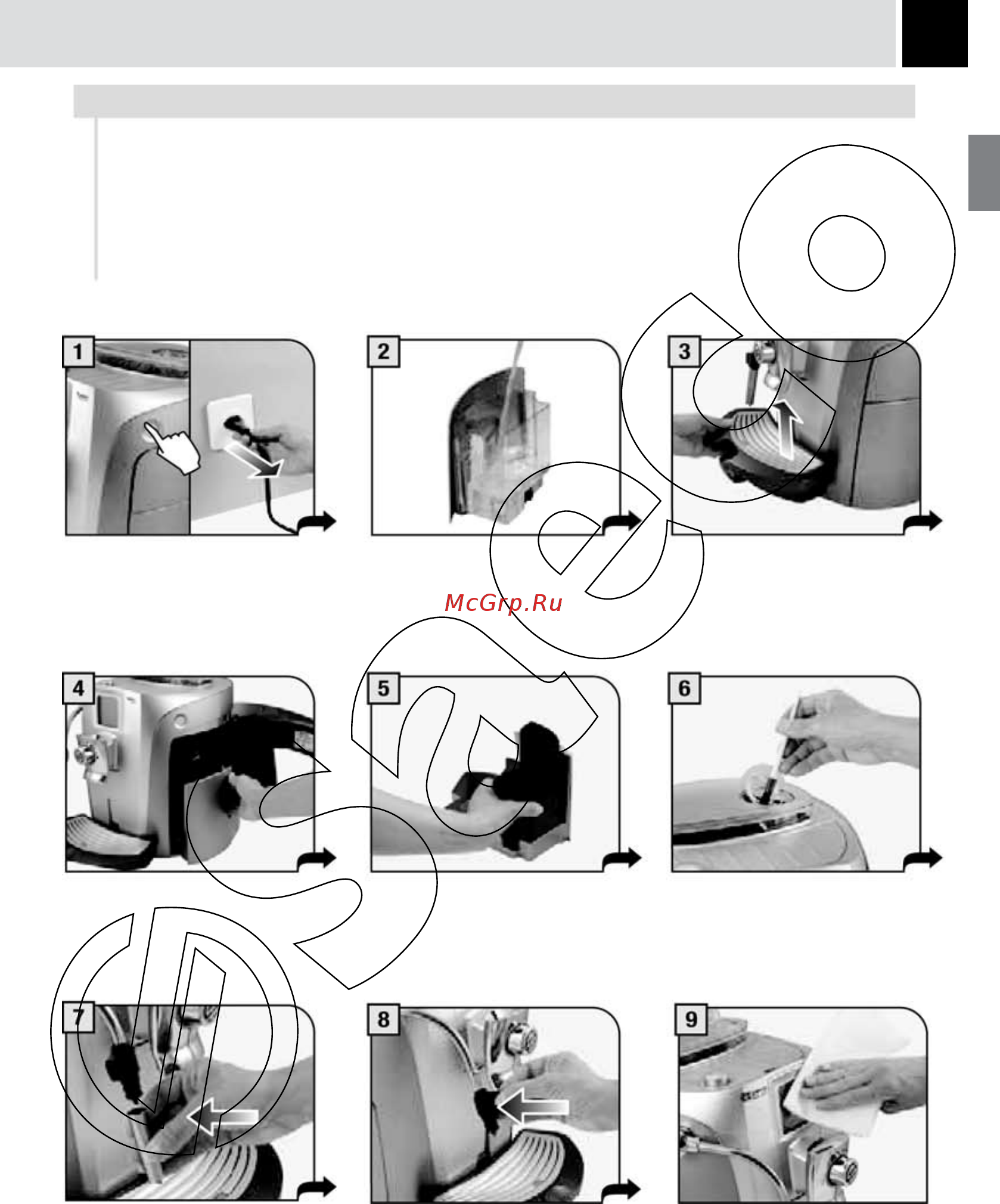 1

2

3

McGrp.Ru

4

5

6

7

8

9