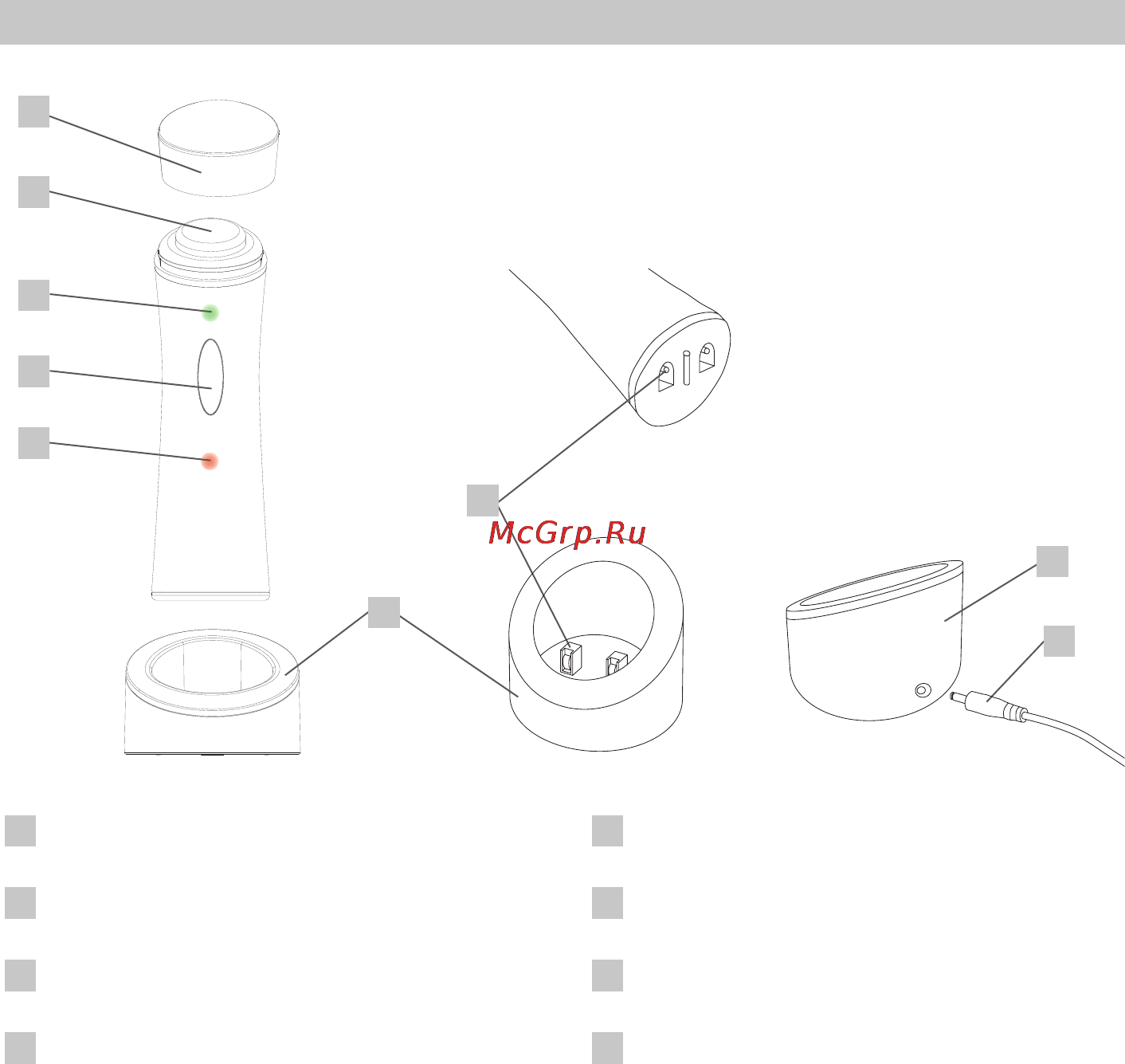 McGrp.Ru