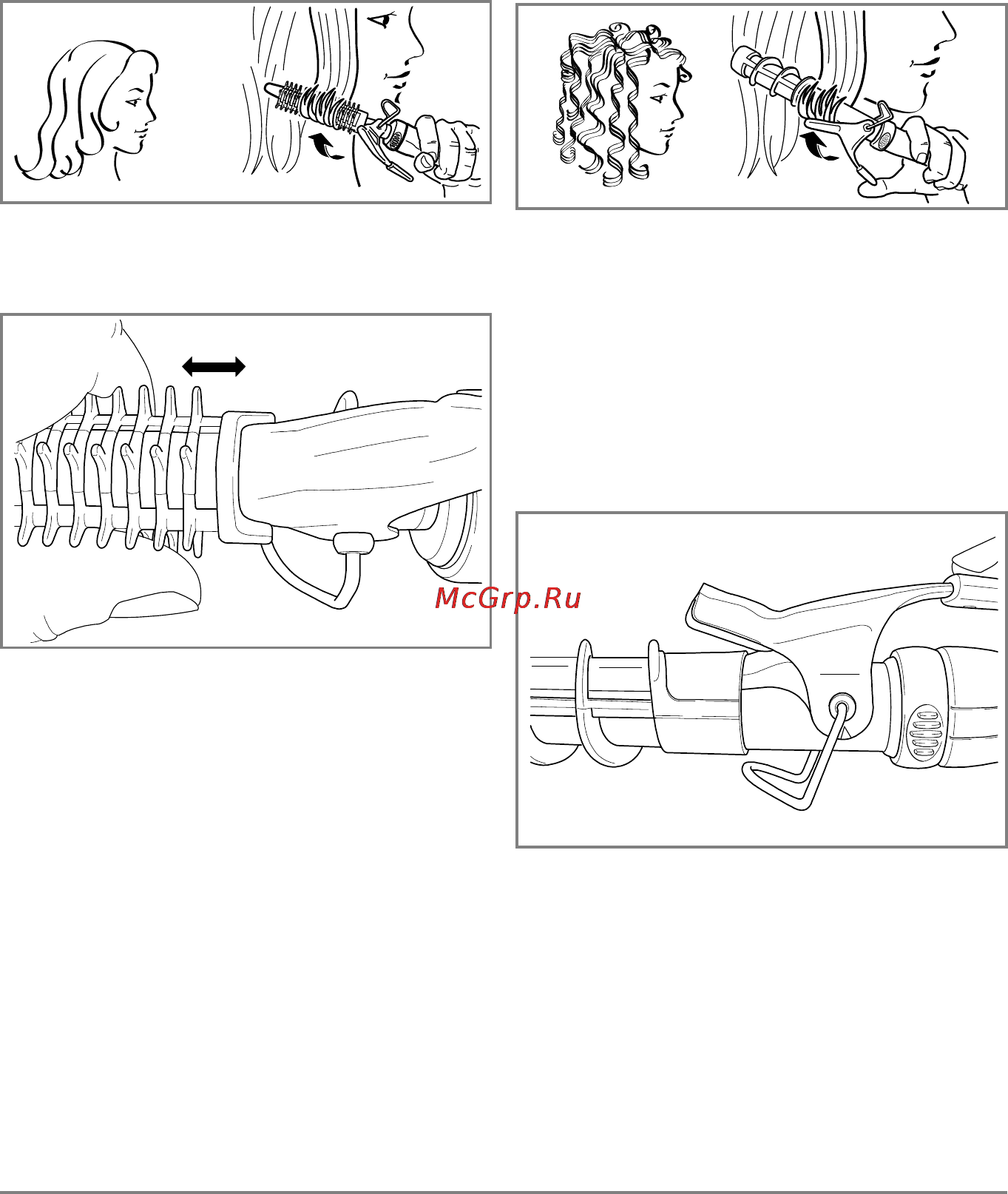 McGrp.Ru