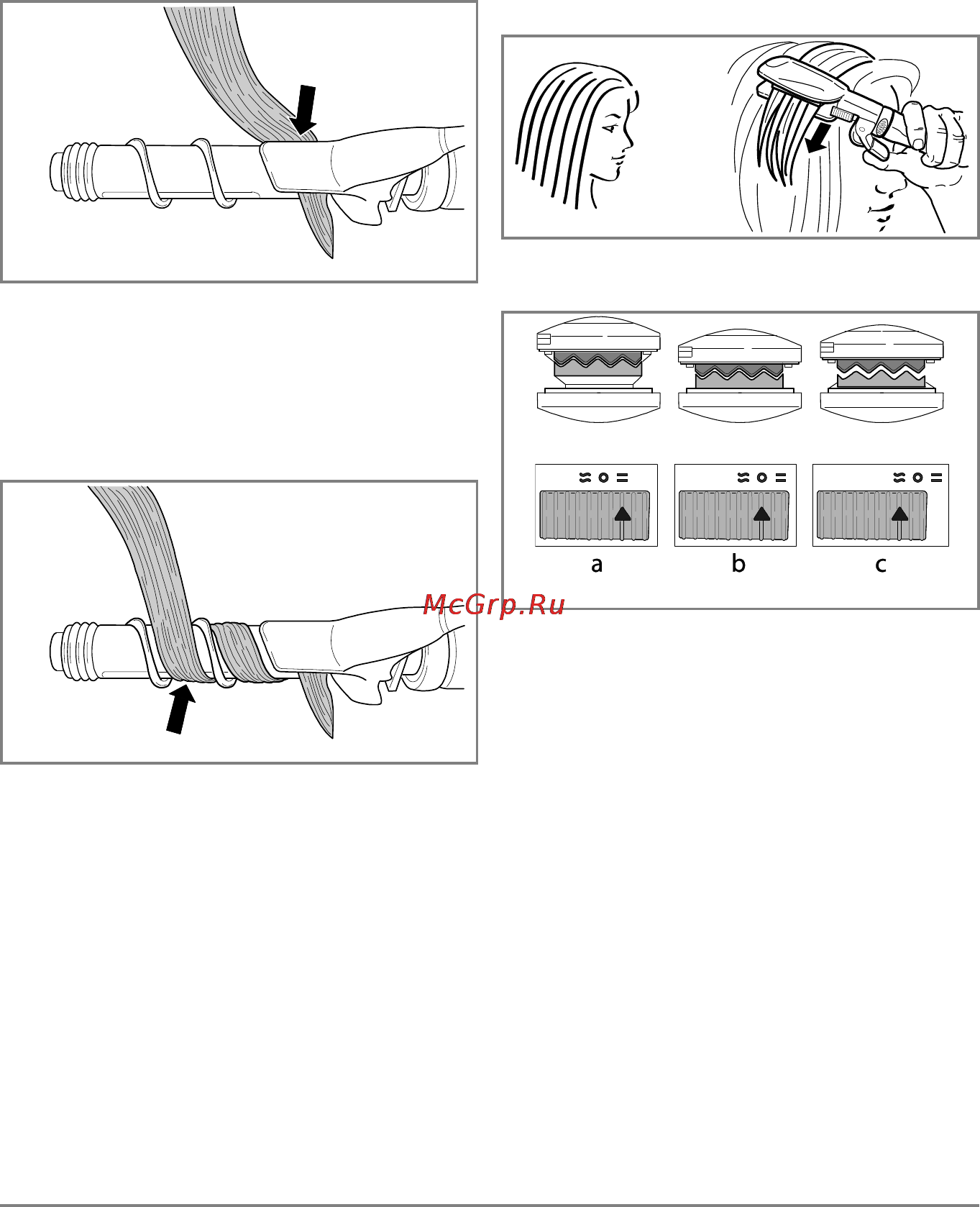 a

b

c

McGrp.Ru