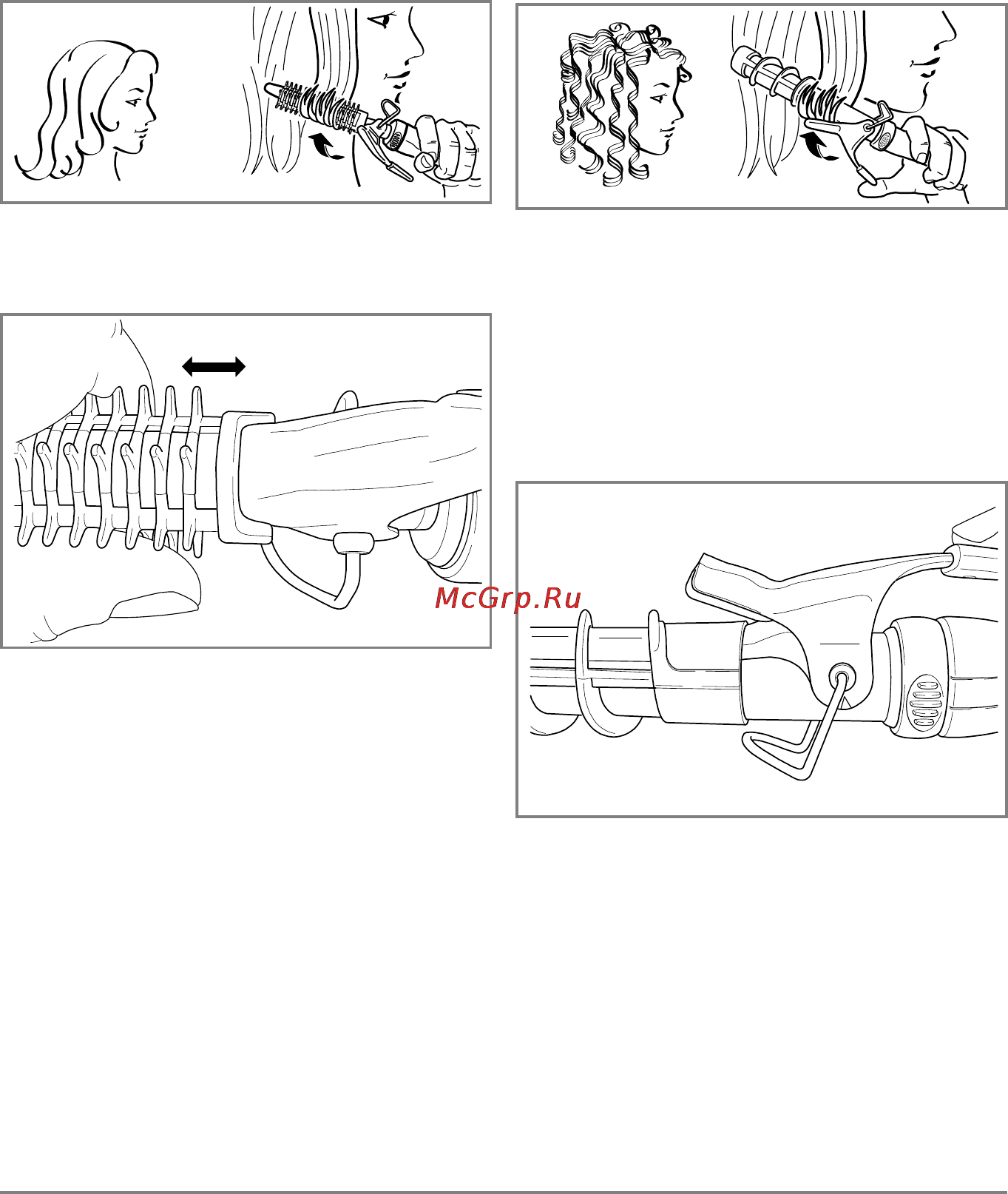 McGrp.Ru