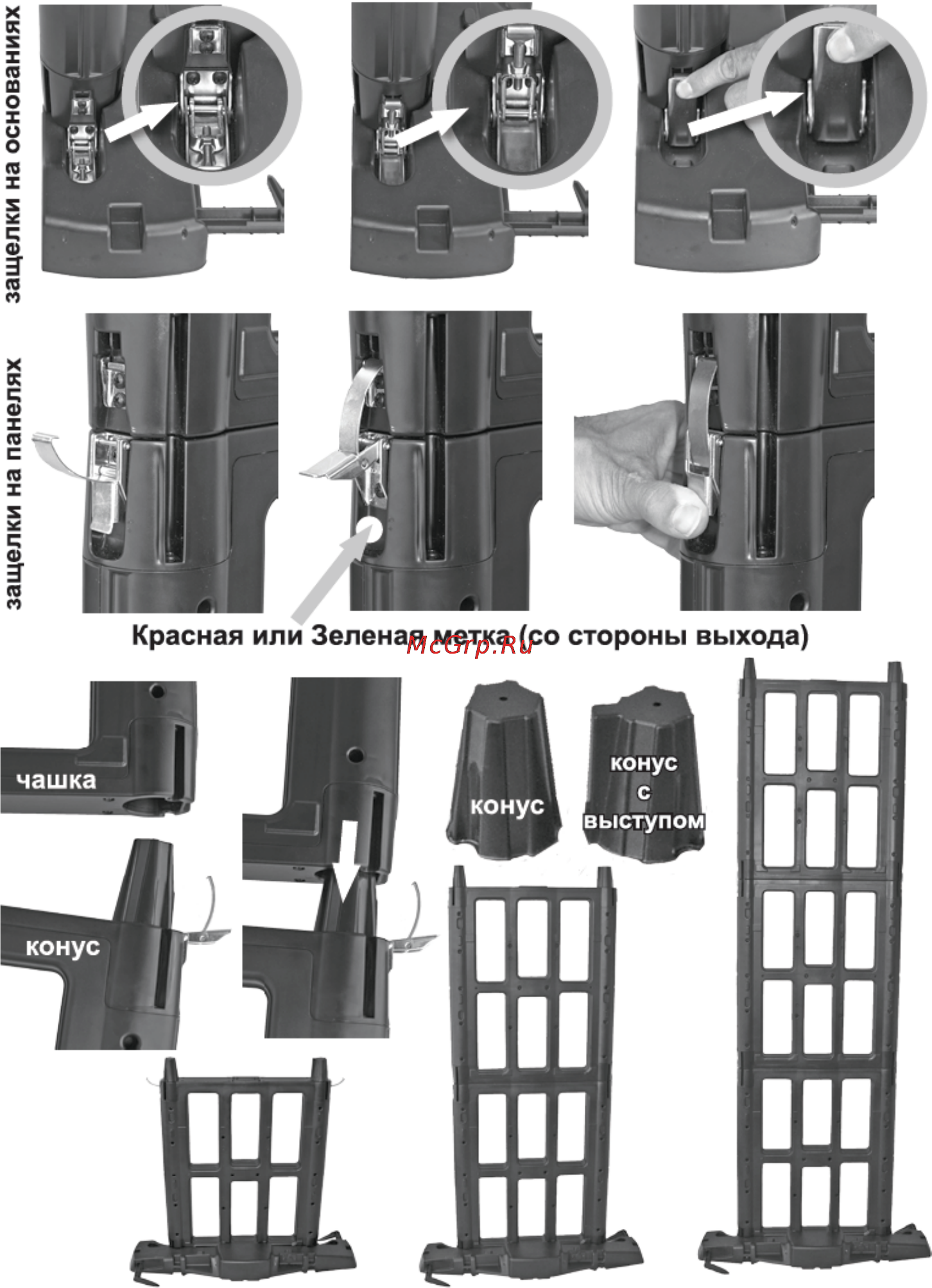 защелки на основаниях

защелки на панелях

Красная или Зеленая метка (со стороны выхода)

McGrp.Ru

чашка

конус

конус

конус с выступом