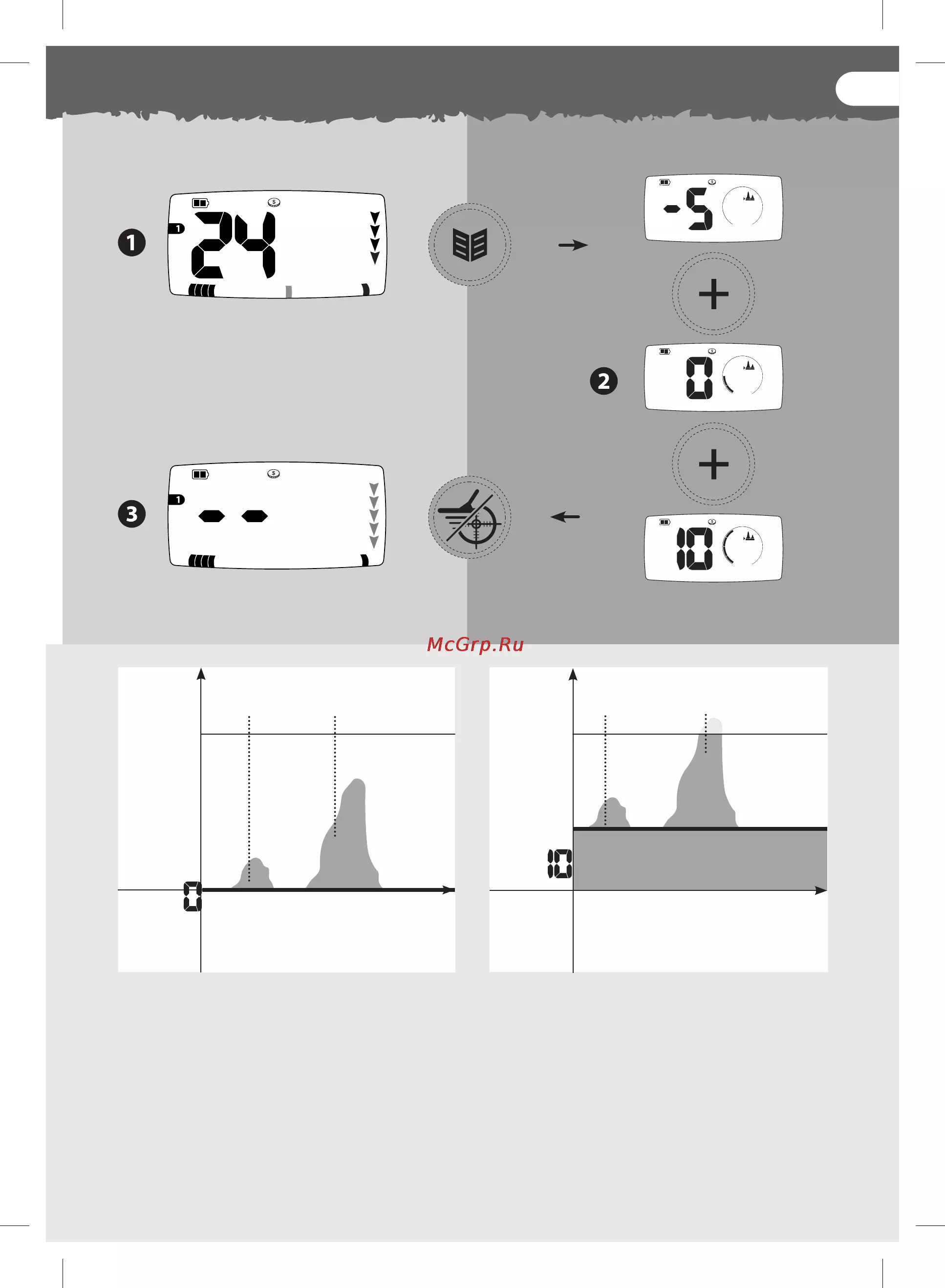 1

1

24

-5

+

2

0

+

3

1

--

10

McGrp.Ru

0

10