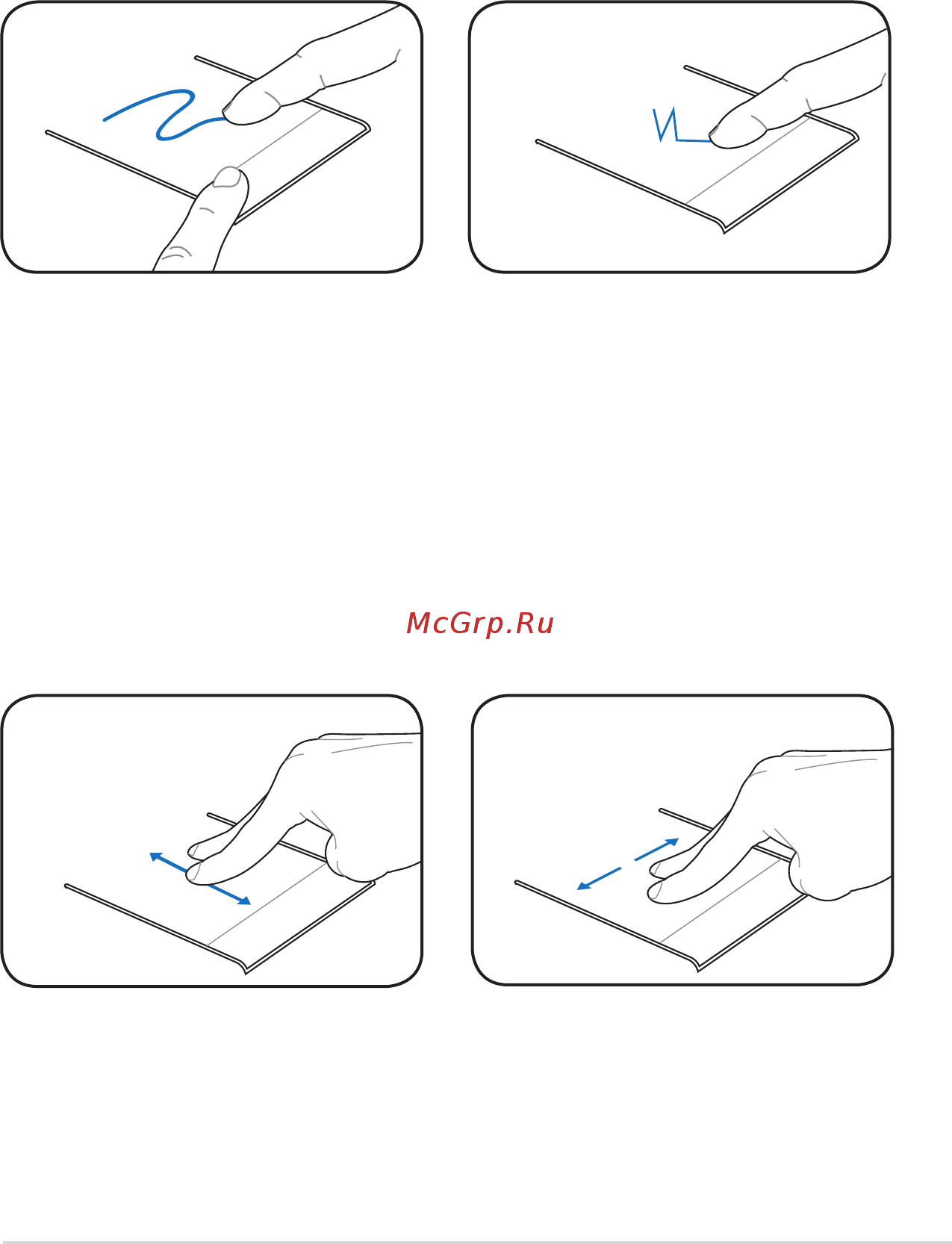 McGrp.Ru