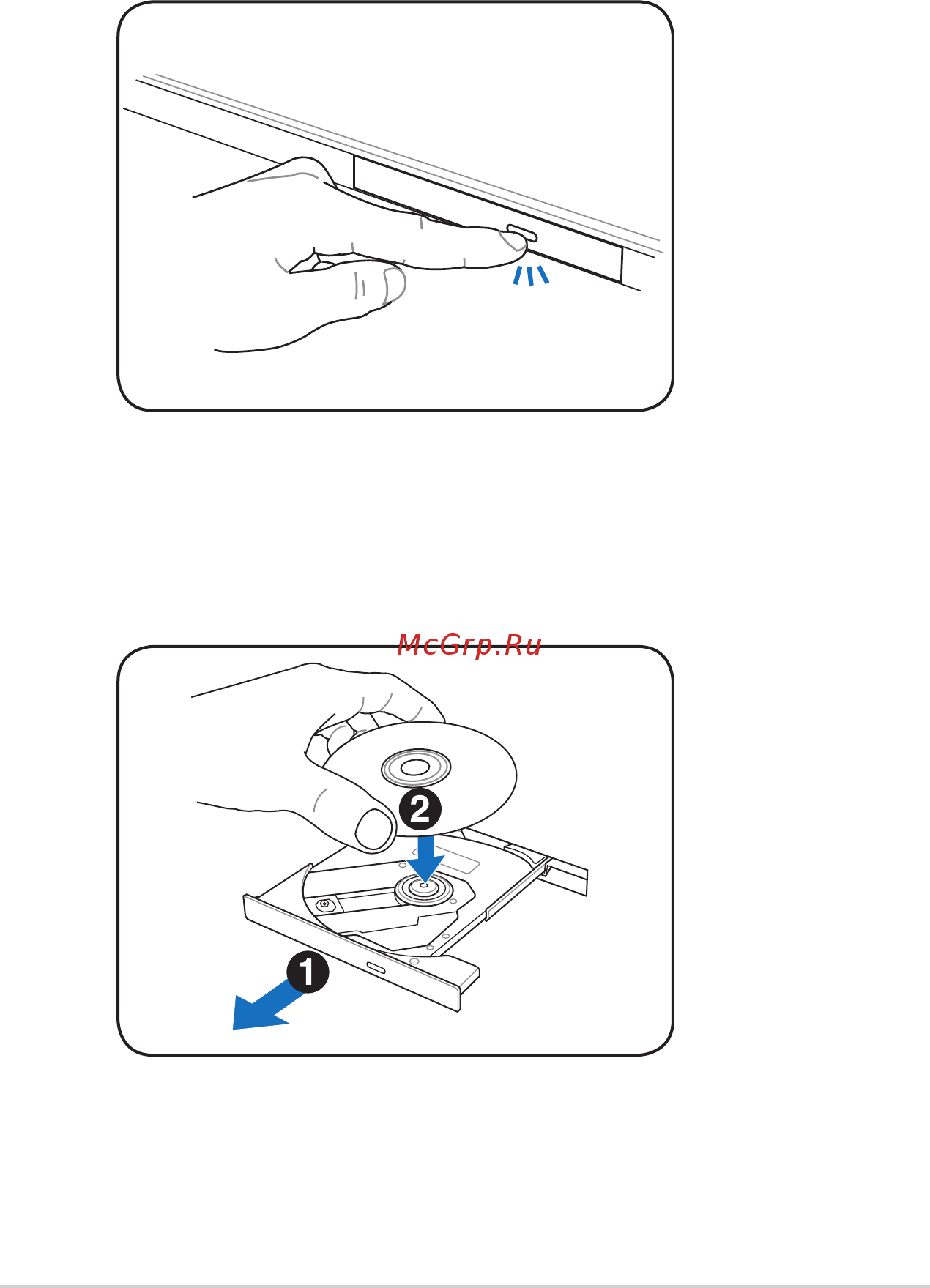 McGrp.Ru

2

1