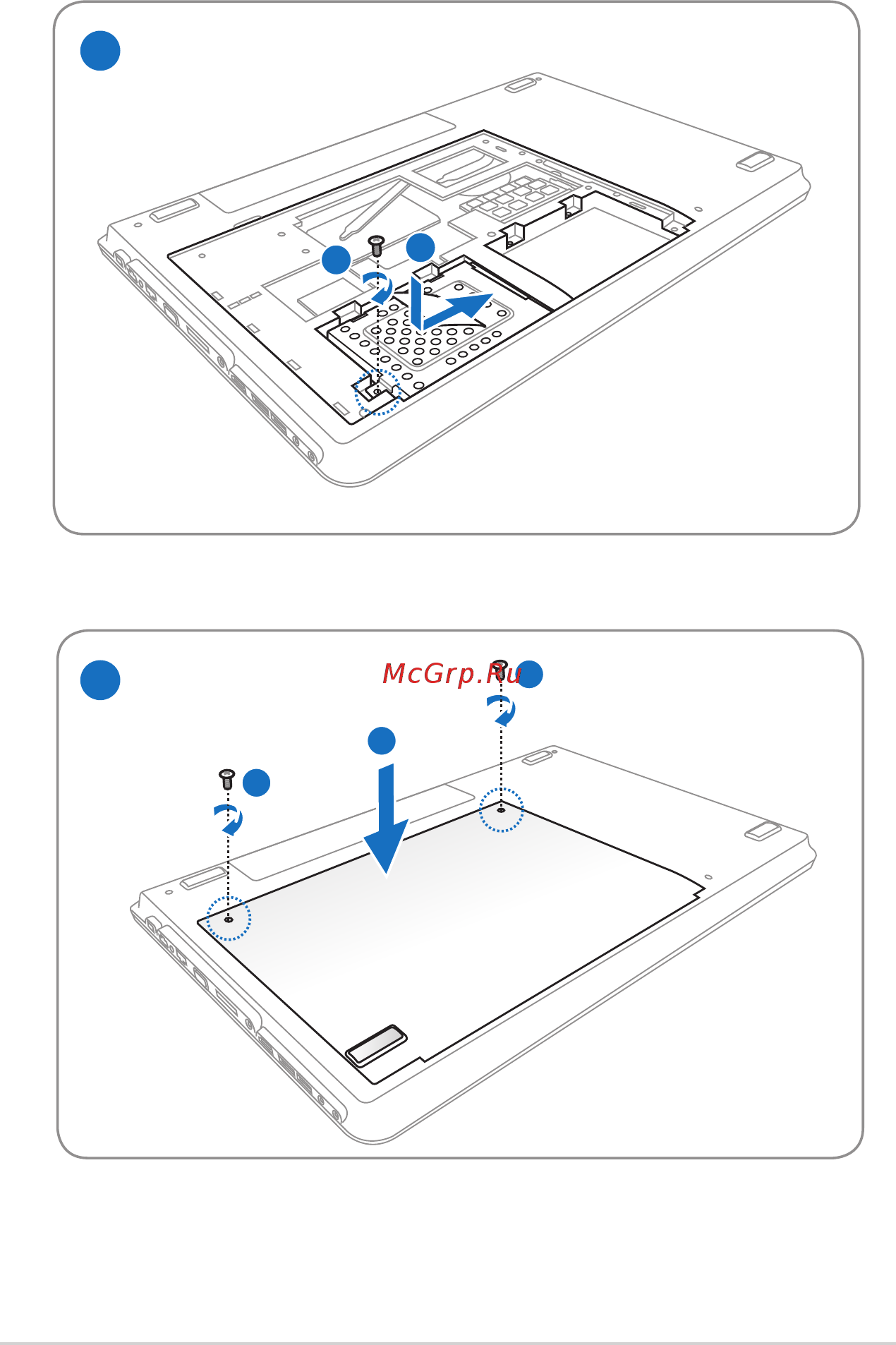 McGrp.Ru