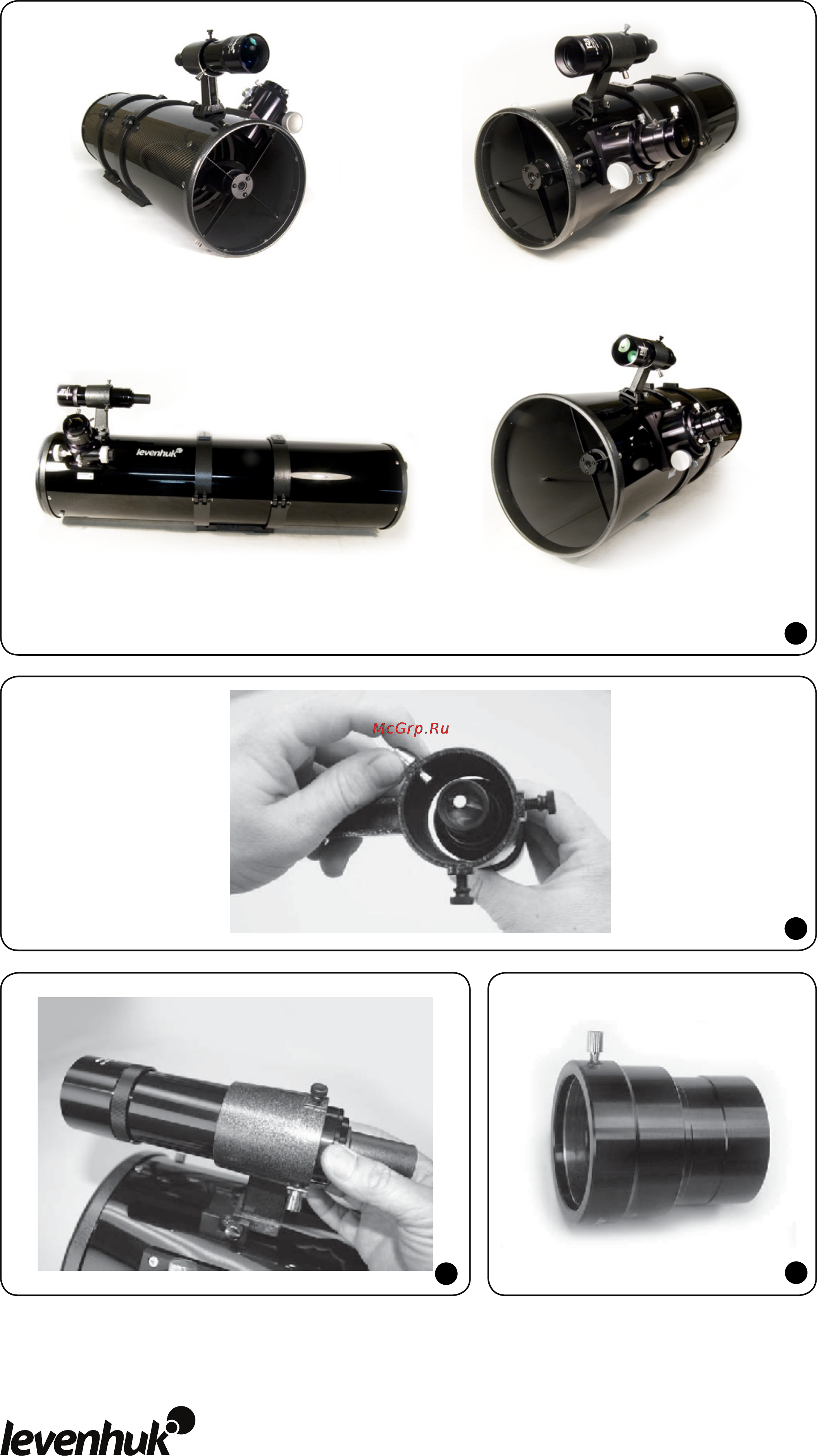 levenhuk

McGrp.Ru

levenhuk