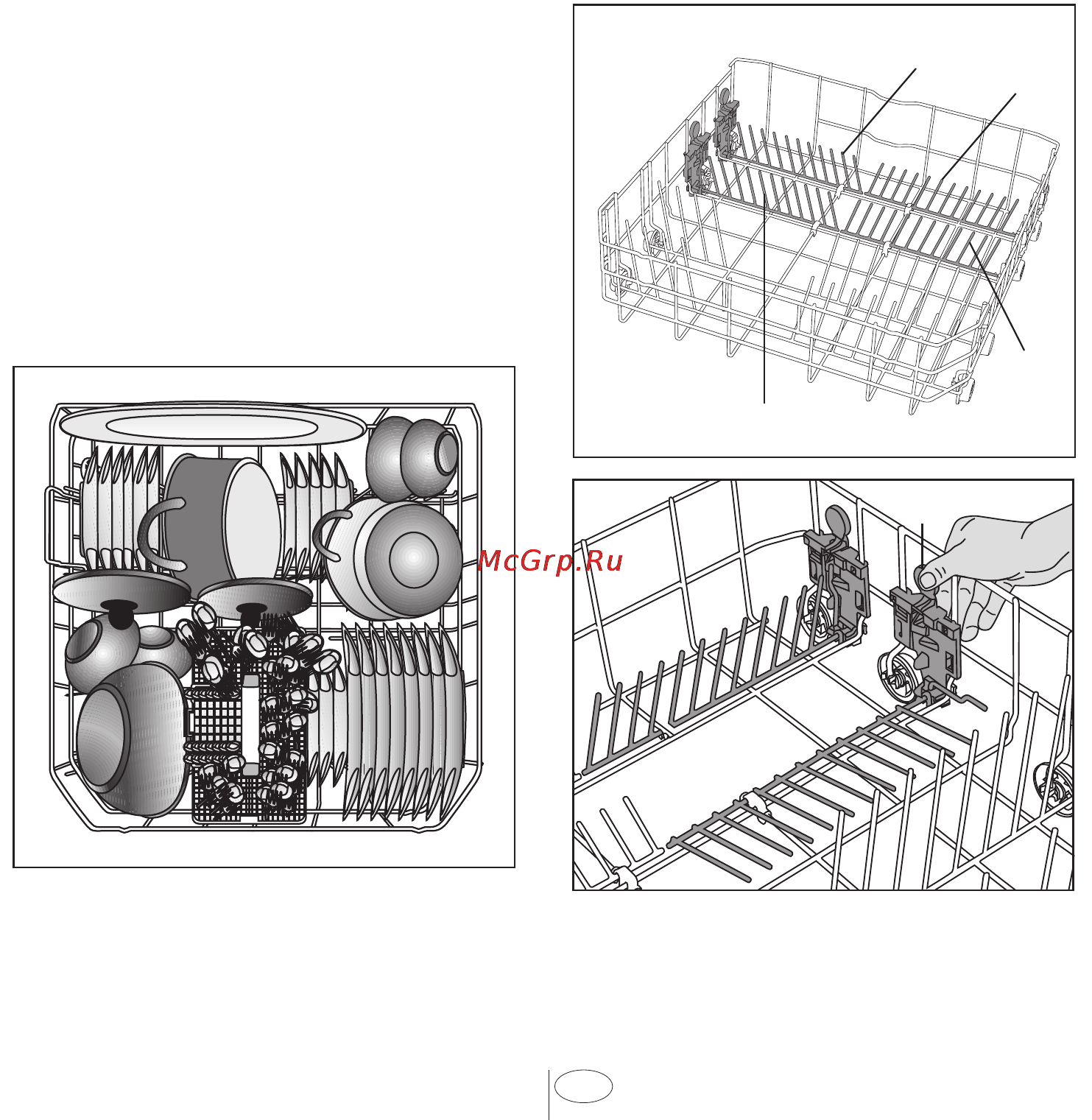 McGrp.Ru